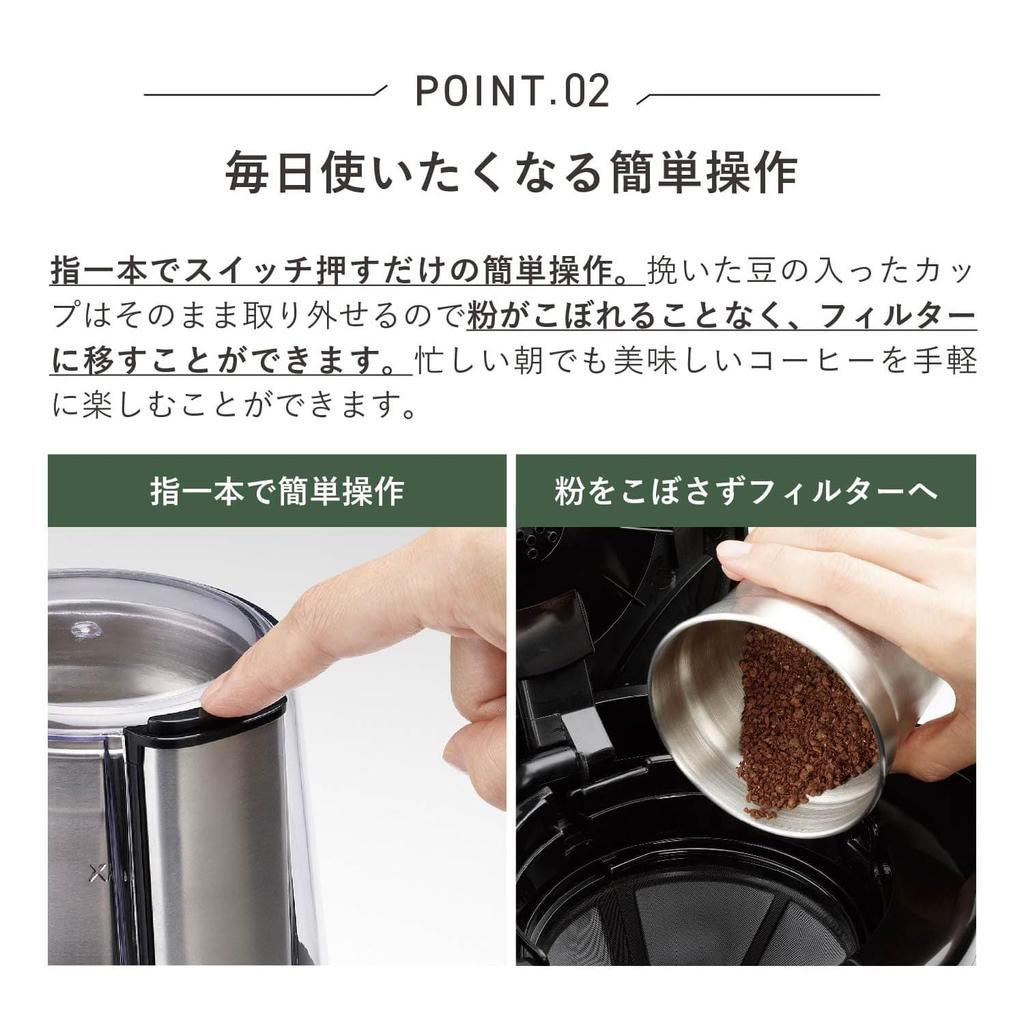 POINT.02

毎日使いたくなる簡単操作

指一本でスイッチ押すだけの簡単操作。挽いた豆の入ったカップはそのまま取り外せるので粉がこぼれることなく、フィルターに移すことができます。忙しい朝でも美味しいコーヒーを手軽に楽しむことができます。

指一本で簡単操作

粉をこぼさずフィルターへ