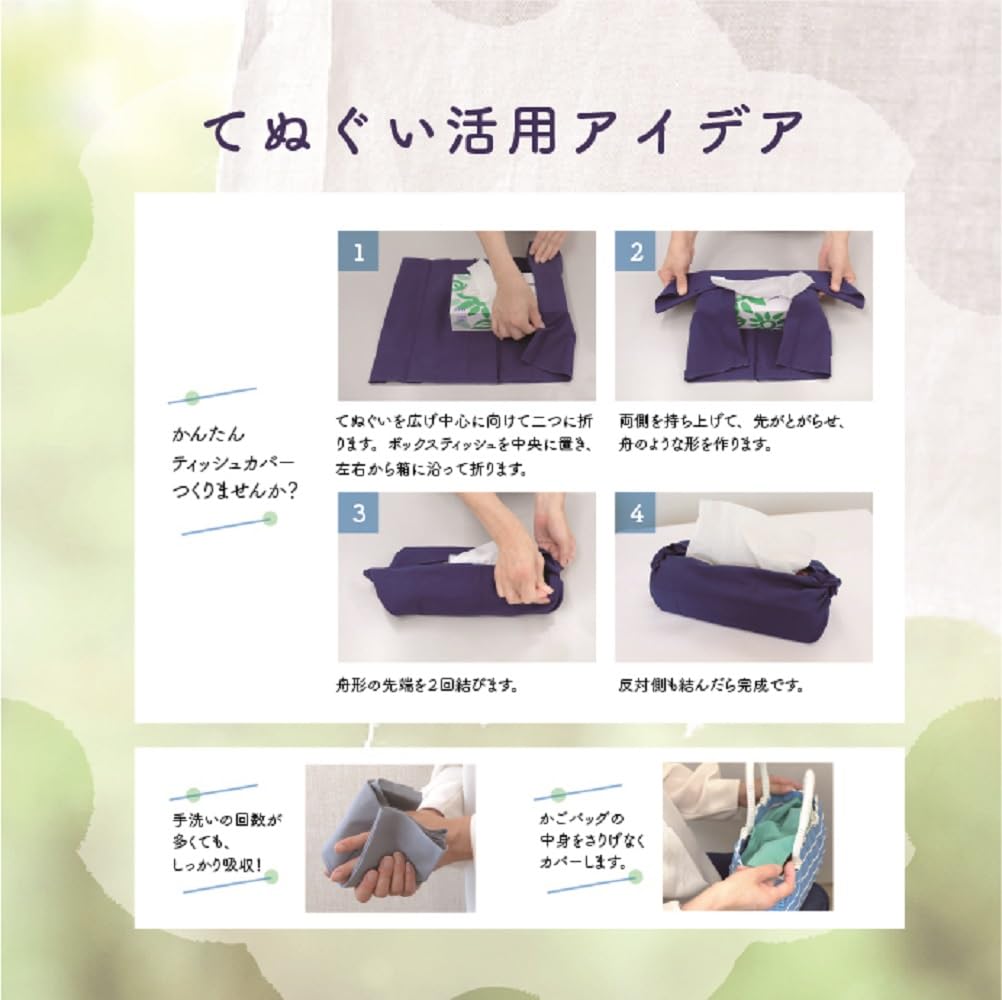 てぬぐい活用アイデア

かんたん
ティッシュカバー
つくりませんか?

1

てぬぐいを広げ中心に向けて二つに折ります。ボックスティッシュを中央に置き、左右から箱に沿って折ります。

2

両側を持ち上げて、先がとがらせ、舟のような形を作ります。

3

舟形の先端を2回結びます。

4

反対側も結んだら完成です。

手洗いの回数が
多くても、
しっかり吸収!

かごバッグの
中身をさりげなく
カバーします。