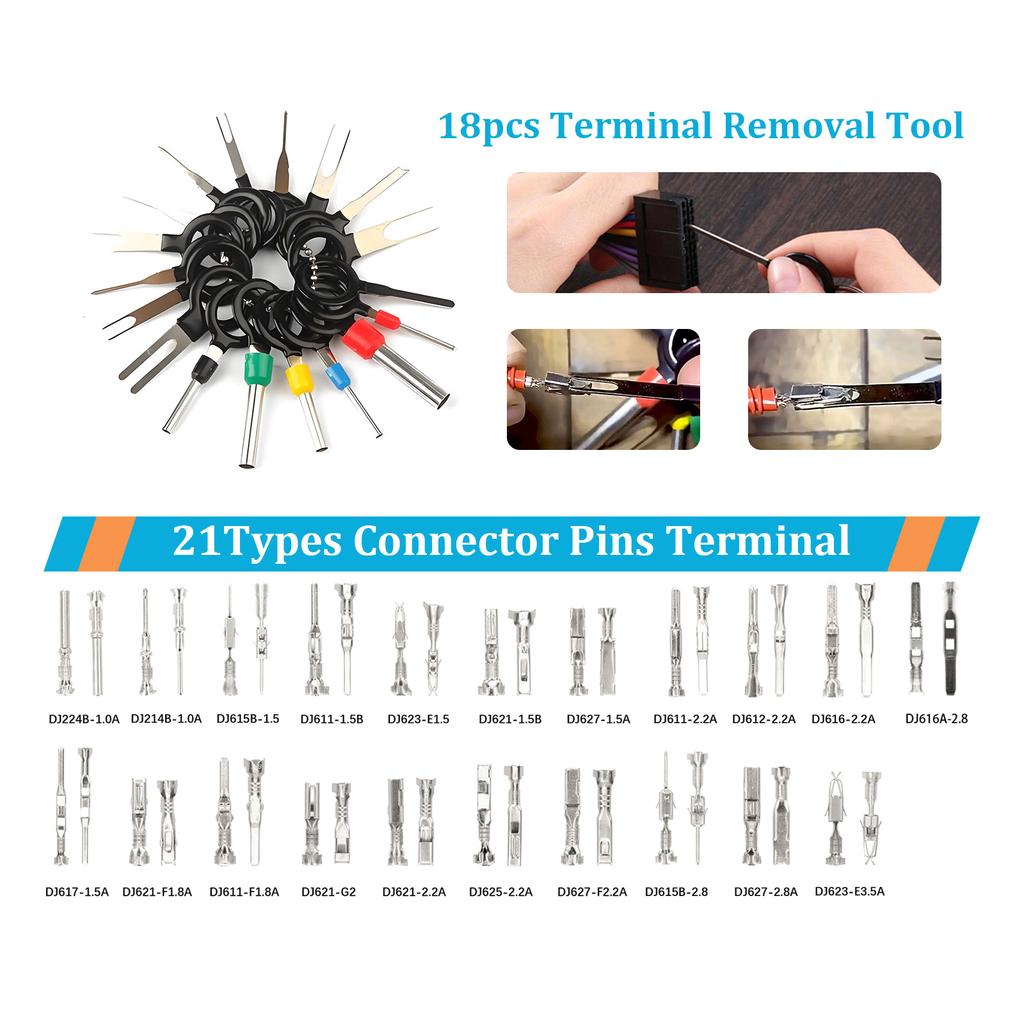 18pcs Terminal Removal Tool

21Types Connector Pins Terminal

DJ224B-1.0A DJ214B-1.0A DJ615B-1.5 DJ611-1.5B DJ623-E1.5 DJ621-1.5B DJ627-1.5A DJ611-2.2A DJ612-2.2A DJ616-2.2A DJ616A-2.8

DJ617-1.5A DJ621-F1.8A DJ611-F1.8A DJ621-G2 DJ621-2.2A DJ625-2.2A DJ627-F2.2A DJ615B-2.8 DJ627-2.8A DJ623-E3.5A