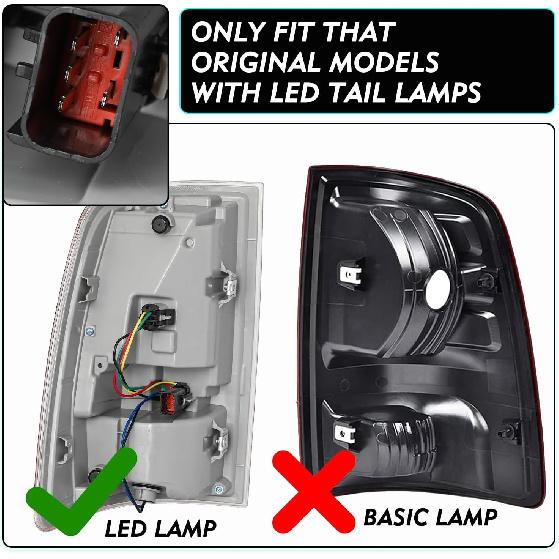 ONLY FIT THAT ORIGINAL MODELS WITH LED TAIL LAMPS

LED LAMP

BASIC LAMP