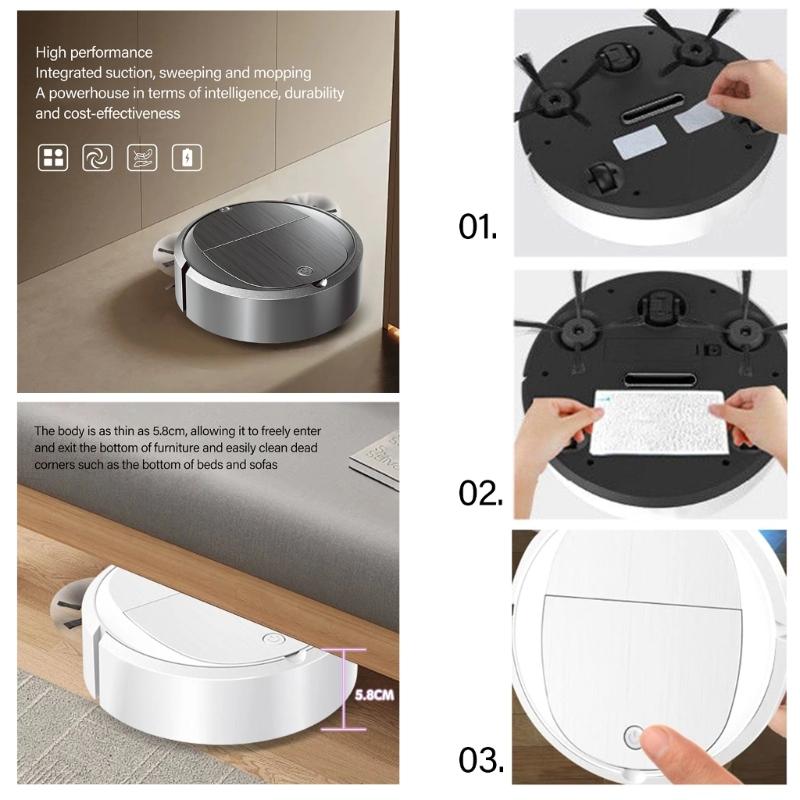 High performance
Integrated suction, sweeping and mopping
A powerhouse in terms of intelligence, durability and cost-effectiveness

The body is as thin as 5.8cm, allowing it to freely enter and exit the bottom of furniture and easily clean dead corners such as the bottom of beds and sofas

5.8CM

01.

02.

03.