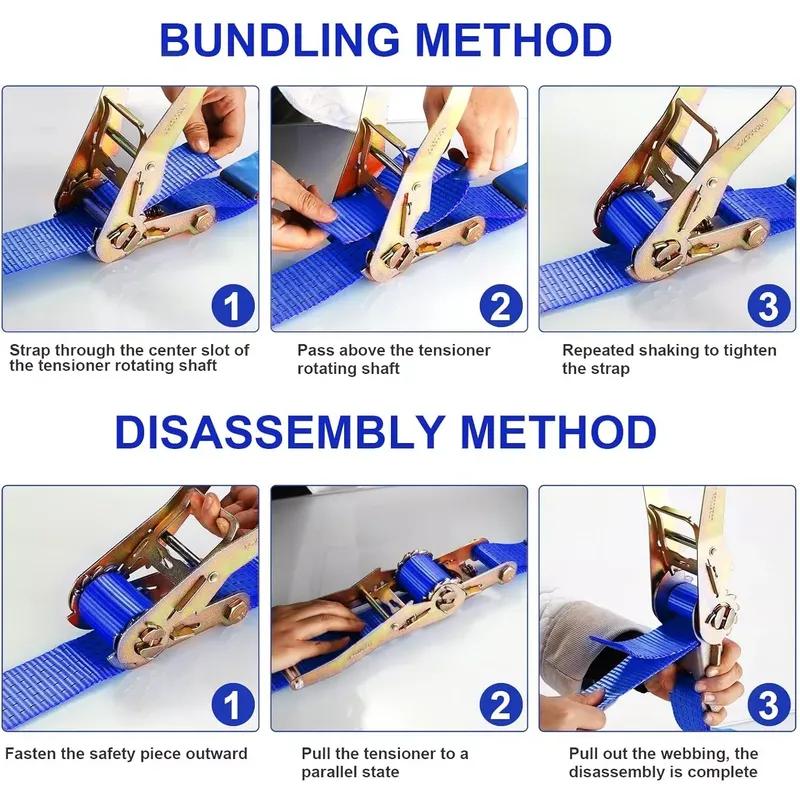 BUNDLING METHOD

1

Strap through the center slot of the tensioner rotating shaft

2

Pass above the tensioner rotating shaft

3

Repeated shaking to tighten the strap

DISASSEMBLY METHOD

1

Fasten the safety piece outward

2

Pull the tensioner to a parallel state

3

Pull out the webbing, the disassembly is complete