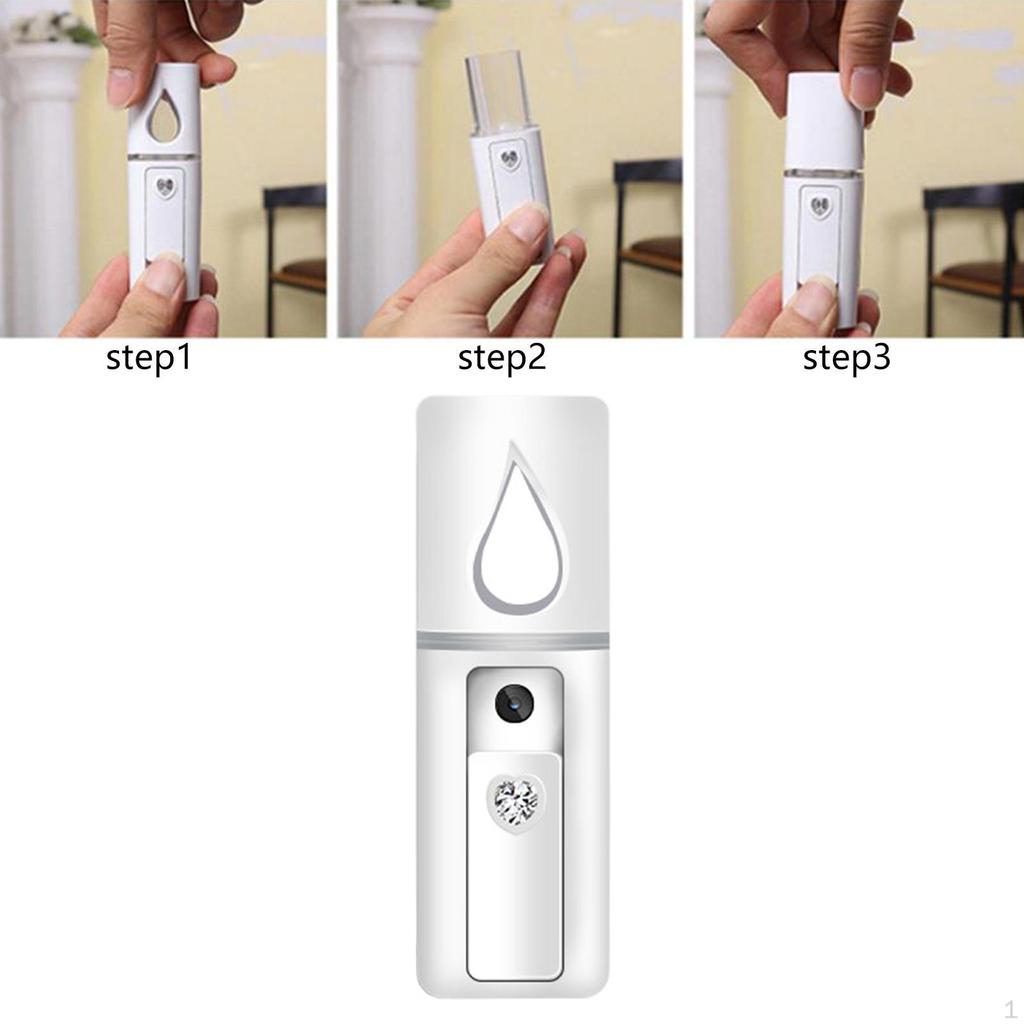 step1
step2
step3

1