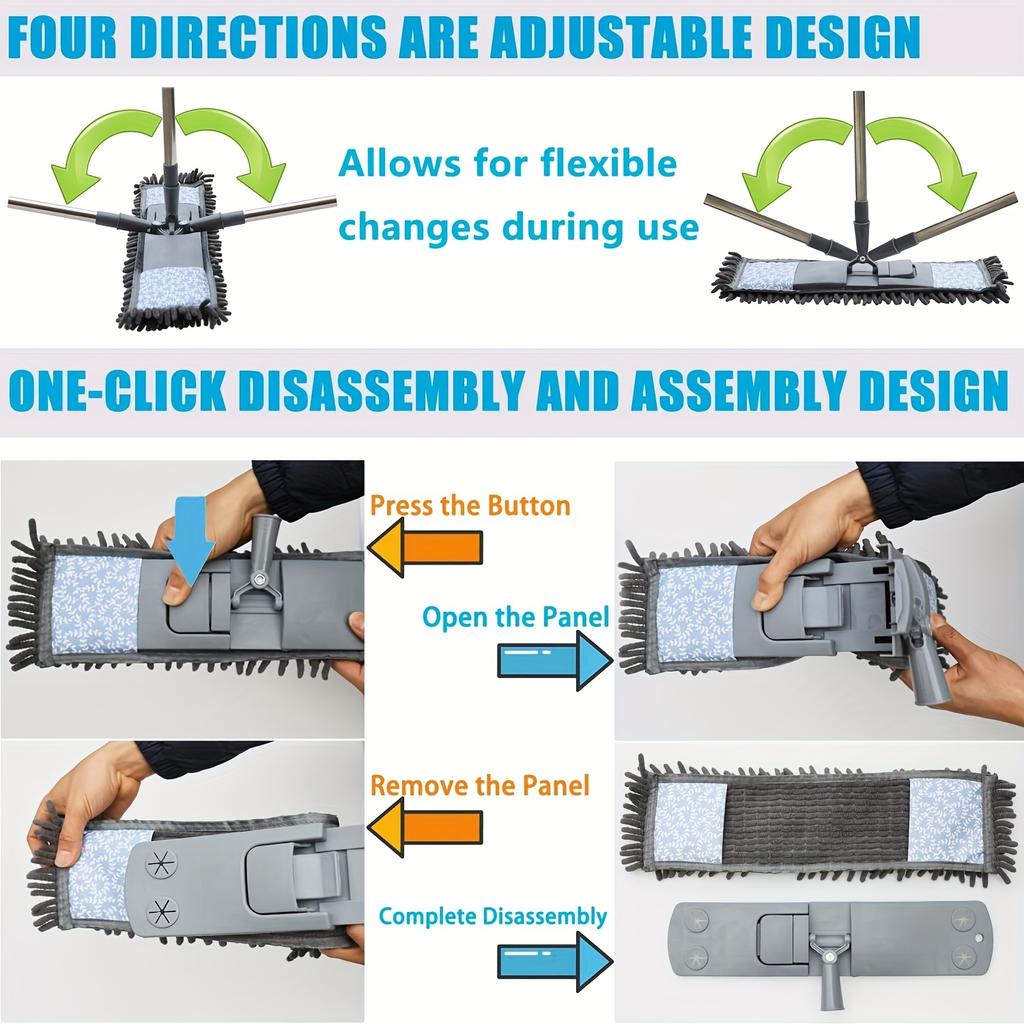 FOUR DIRECTIONS ARE ADJUSTABLE DESIGN

Allows for flexible changes during use

ONE-CLICK DISASSEMBLY AND ASSEMBLY DESIGN

Press the Button

Open the Panel

Remove the Panel

Complete Disassembly