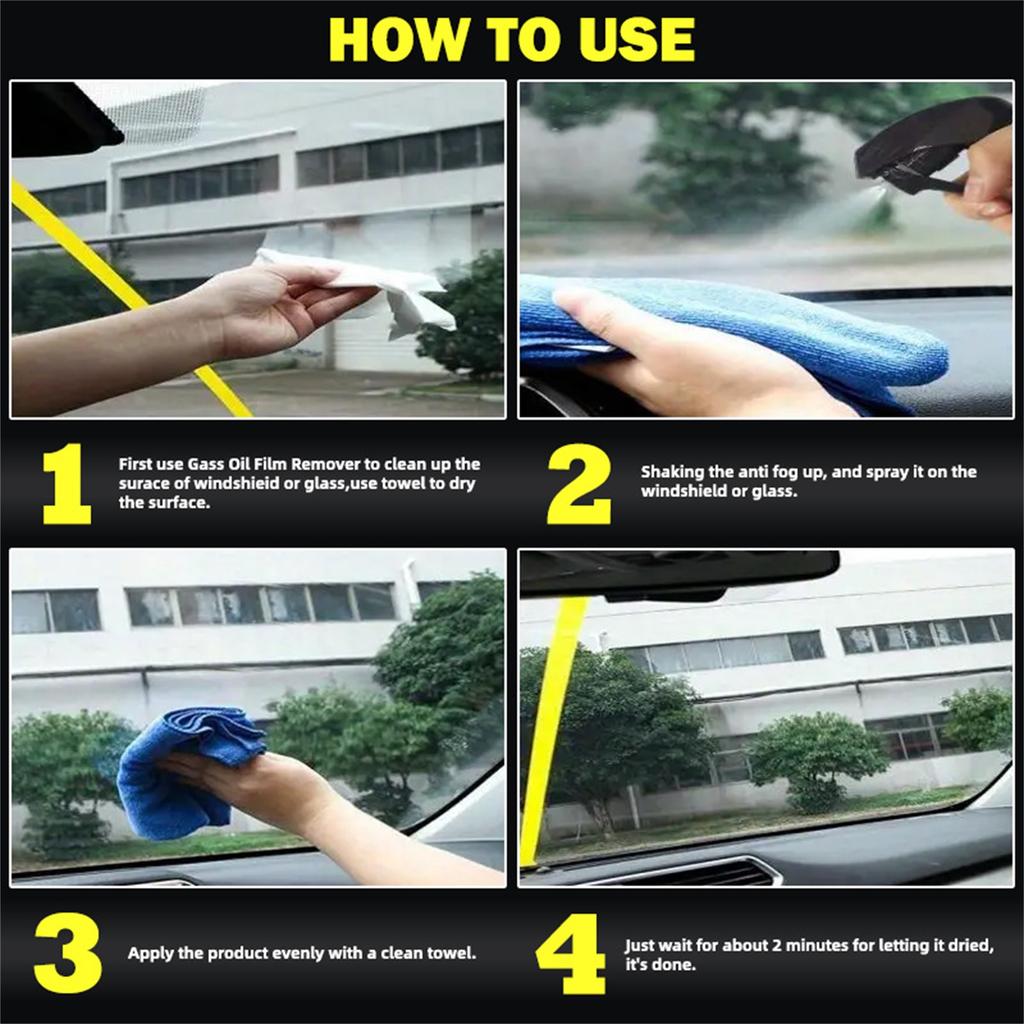 HOW TO USE

1 First use Gass Oil Film Remover to clean up the surace of windshieid or glass,use towel to dry the surface.

2 Shaking the anti fog up, and spray it on the windshield or glass.

3 Apply the product evenly with a clean towel.

4 Just wait for about 2 minutes for letting it dried, it's done.