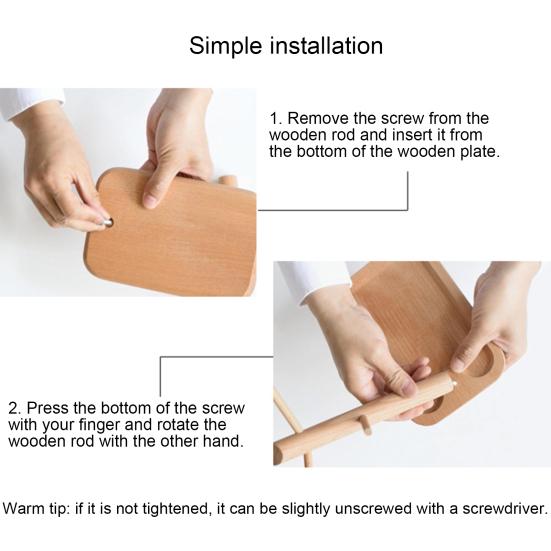 Simple installation

1. Remove the screw from the wooden rod and insert it from the bottom of the wooden plate.

2. Press the bottom of the screw with your finger and rotate the wooden rod with the other hand.

Warm tip: if it is not tightened, it can be slightly unscrewed with a screwdriver.