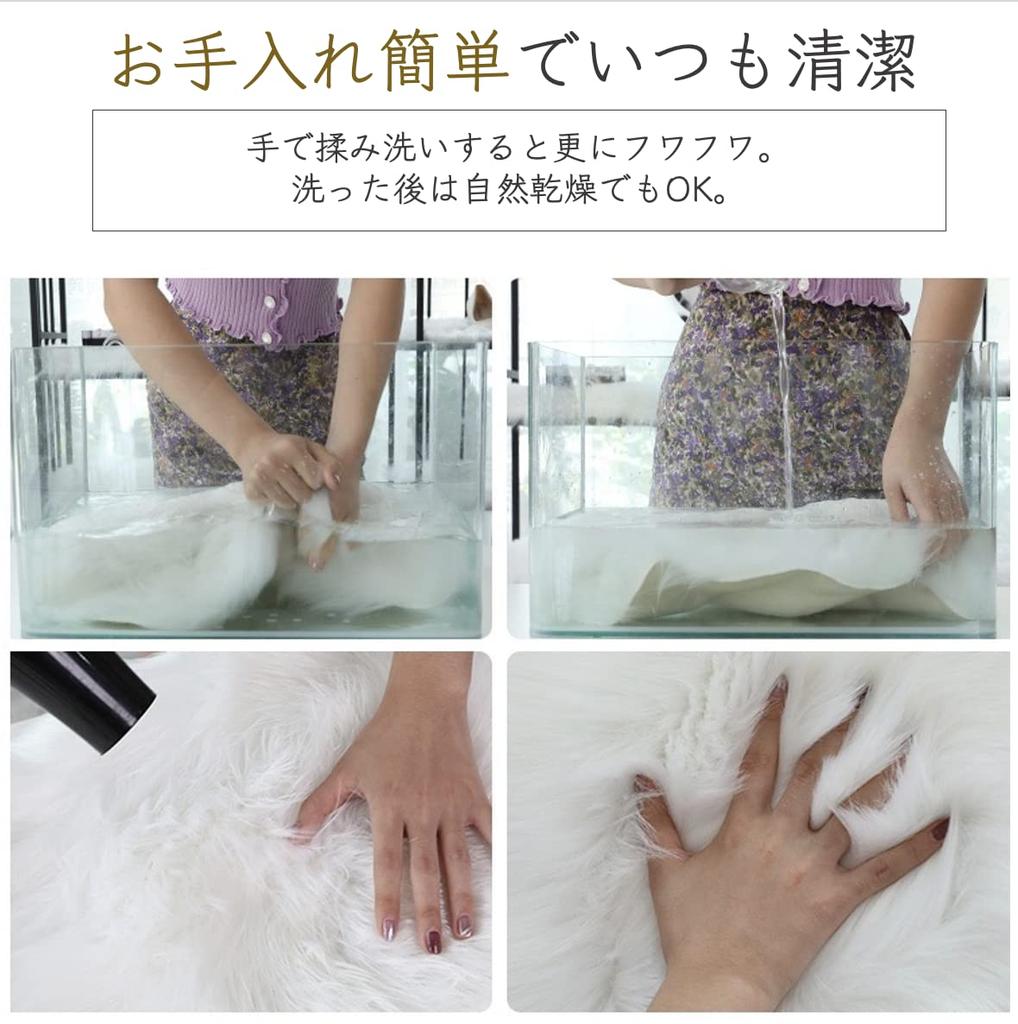 お手入れ簡単でいつも清潔

手で揉み洗いすると更にフワフワ。
洗った後は自然乾燥でもOK。