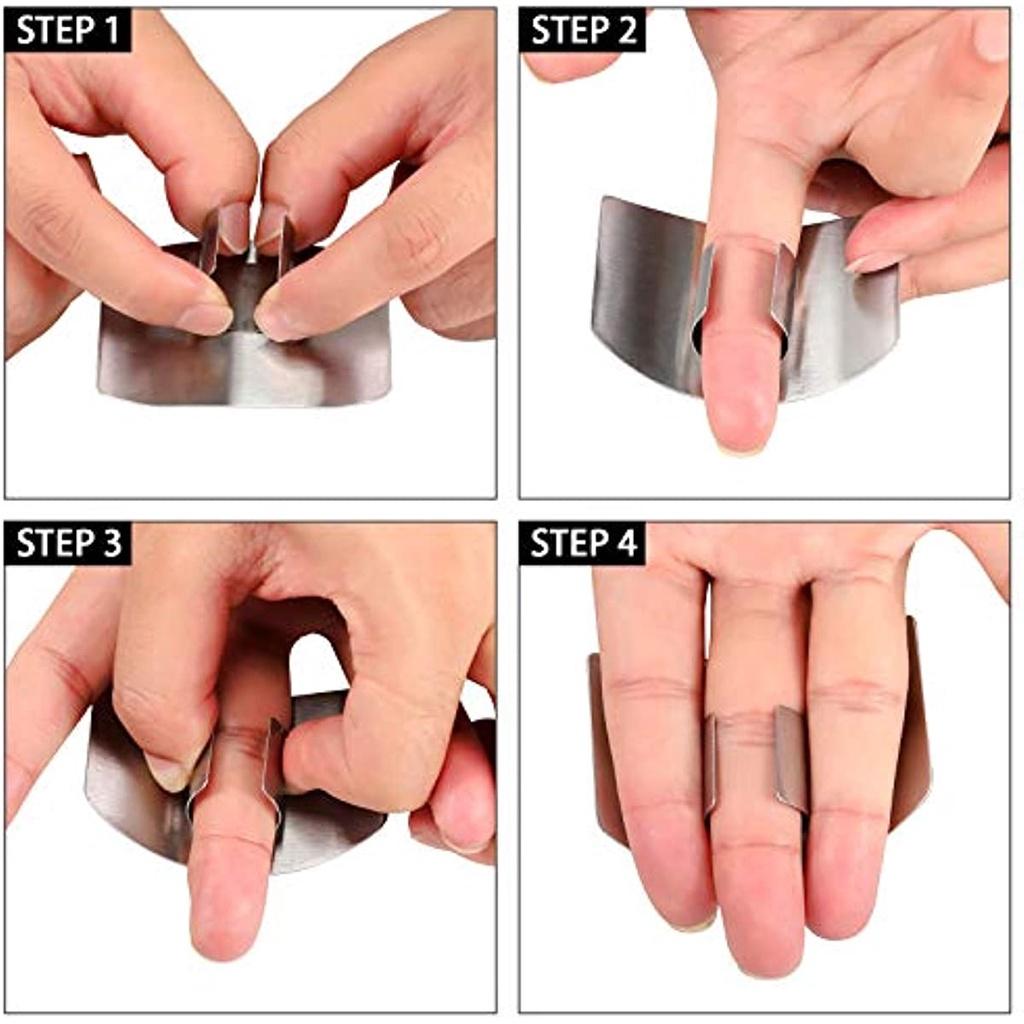 STEP 1

STEP 2

STEP 3

STEP 4