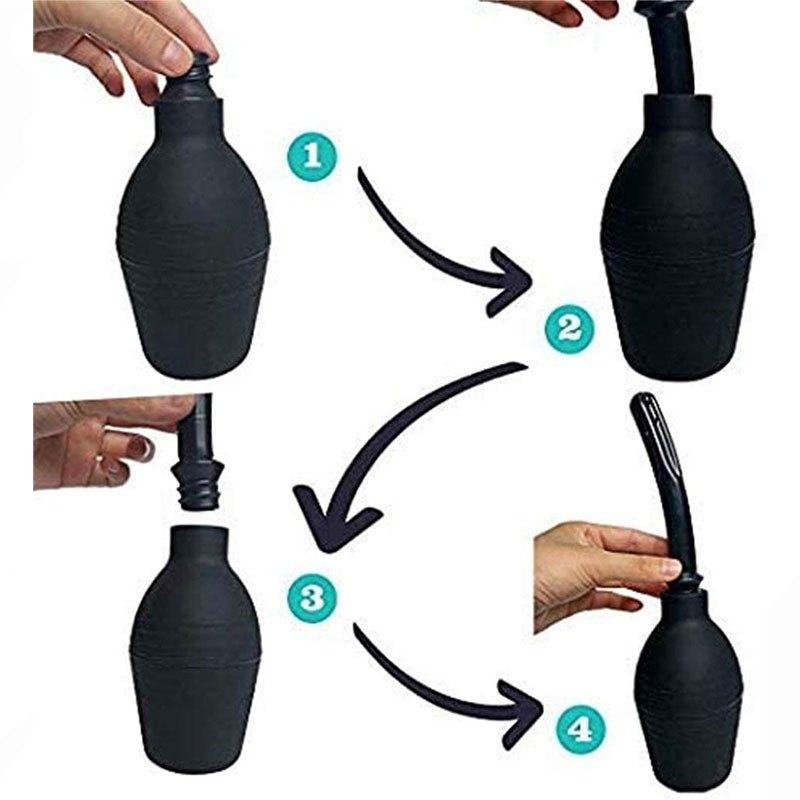 1
2
3
4