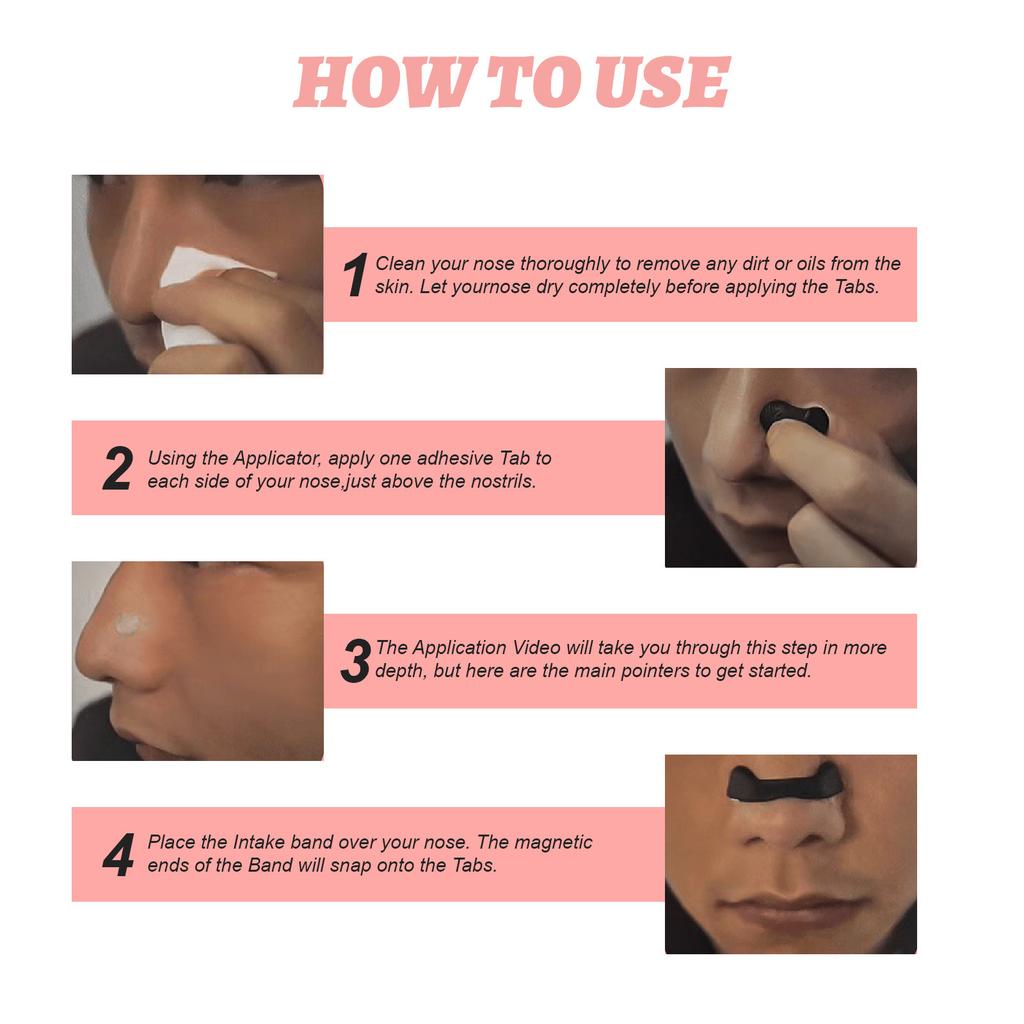 HOW TO USE

1 Clean your nose thoroughly to remove any dirt or oils from the skin. Let yournose dry completely before applying the Tabs.

2 Using the Applicator, apply one adhesive Tab to each side of your nose,just above the nostrils.

3 The Application Video will take you through this step in more depth, but here are the main pointers to get started.

4 Place the Intake band over your nose. The magnetic ends of the Band will snap onto the Tabs.