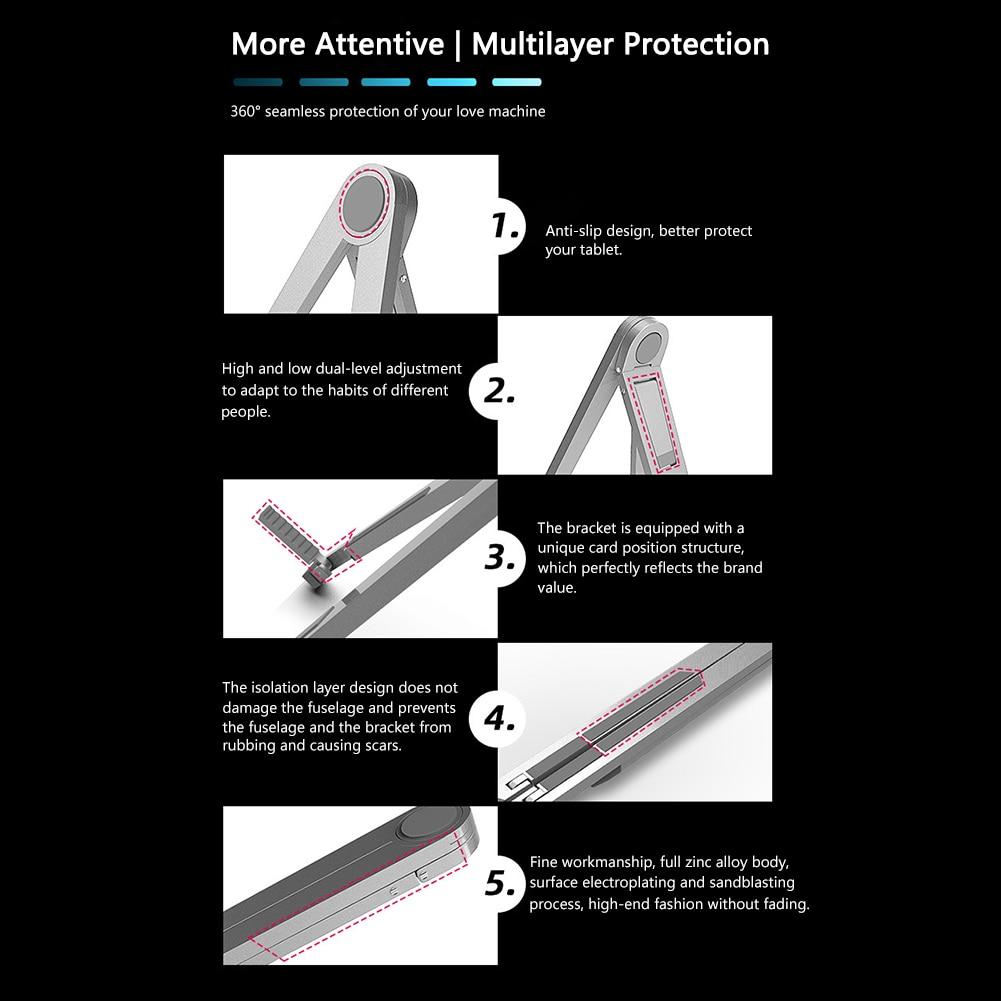 More Attentive | Multilayer Protection

360° seamless protection of your love machine

1.

Anti-slip design, better protect your tablet.

High and low dual-level adjustment to adapt to the habits of different people.

2.

3.

The bracket is equipped with a unique card position structure, which perfectly reflects the brand value.

The isolation layer design does not damage the fuselage and prevents the fuselage and the bracket from rubbing and causing scars.

4.

5.

Fine workmanship, full zinc alloy body, surface electroplating and sandblasting process, high-end fashion without fading.