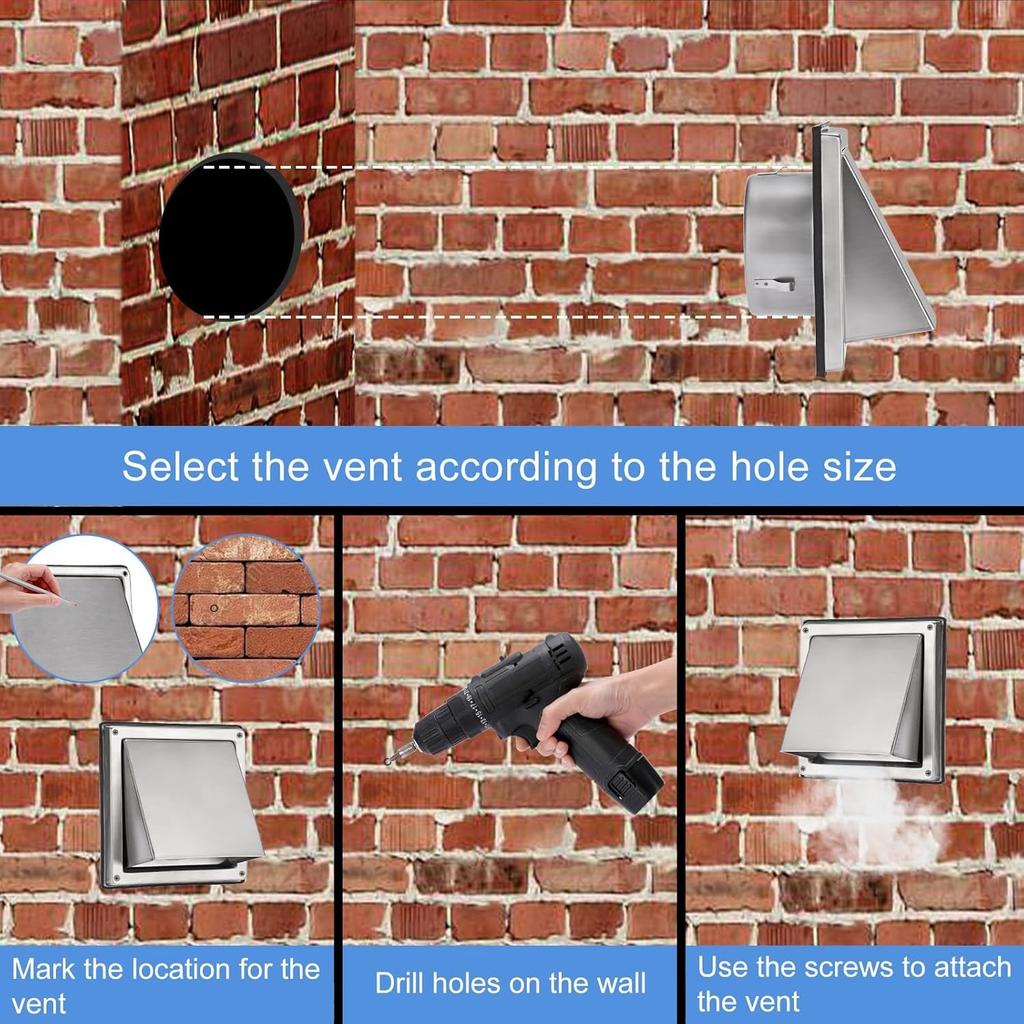 Select the vent according to the hole size

Mark the location for the vent

Drill holes on the wall

Use the screws to attach the vent