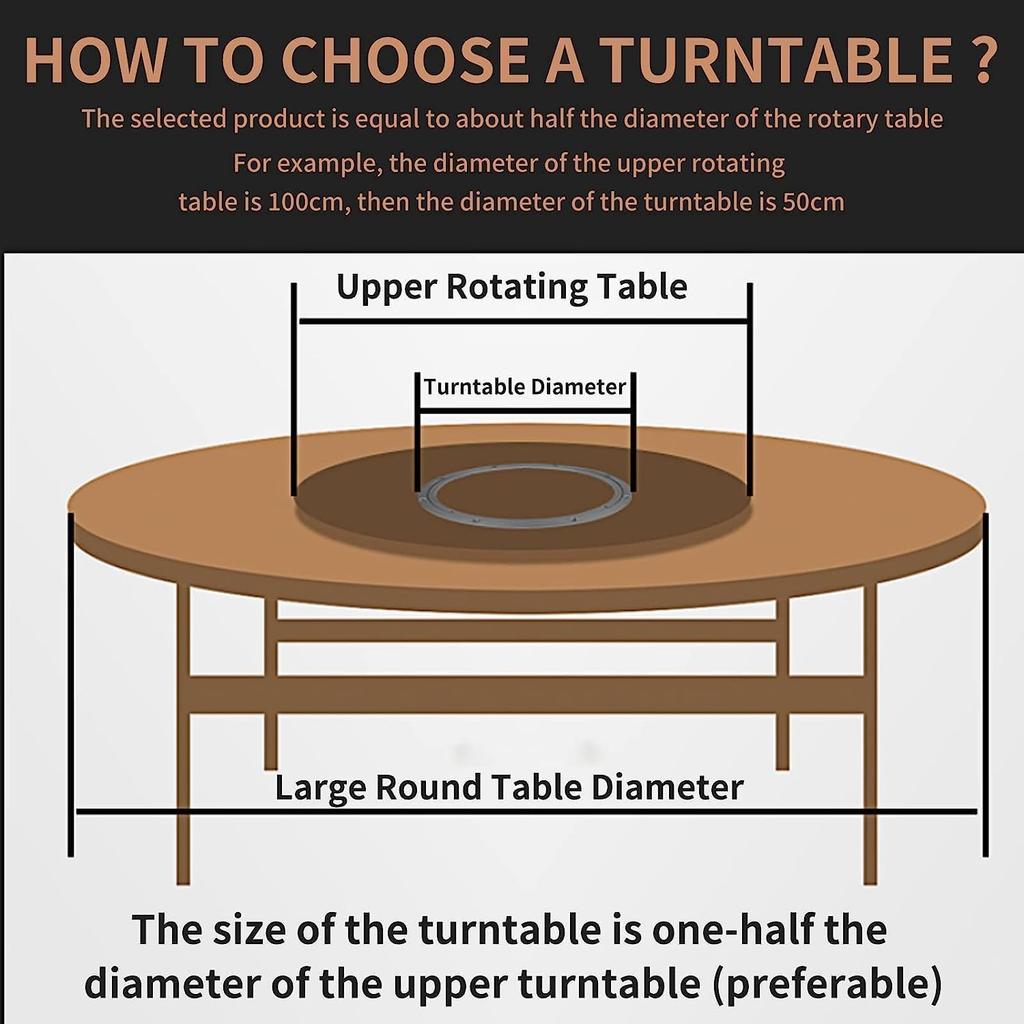 HOW TO CHOOSE A TURNTABLE ?

The selected product is equal to about half the diameter of the rotary table

For example, the diameter of the upper rotating table is 100cm, then the diameter of the turntable is 50cm

Upper Rotating Table

Turntable Diameter

Large Round Table Diameter

The size of the turntable is one-half the diameter of the upper turntable (preferable)