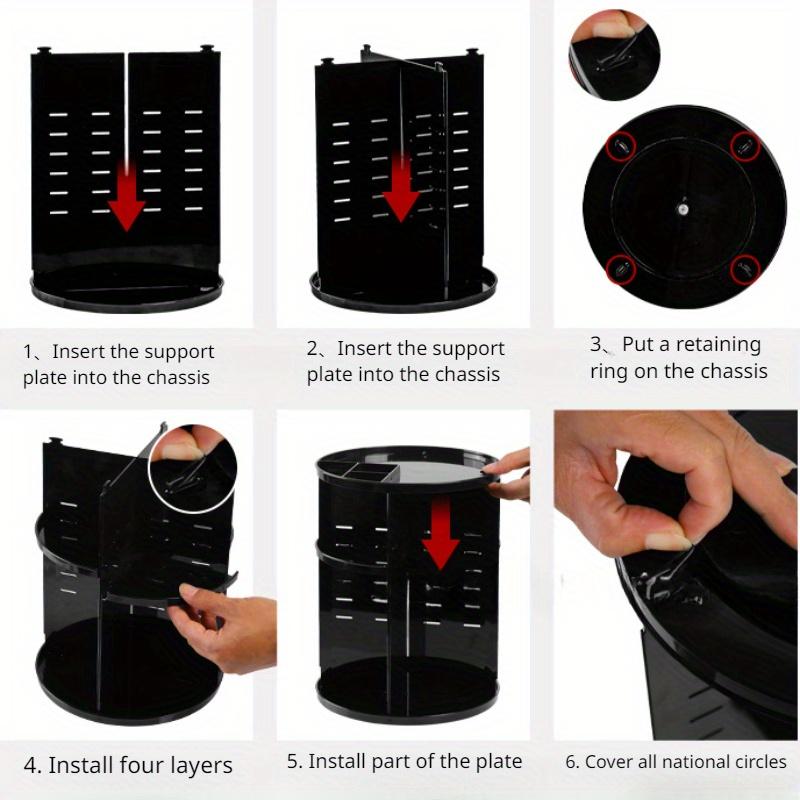 1、Insert the support plate into the chassis

2、Insert the support plate into the chassis

3、Put a retaining ring on the chassis

4. Install four layers

5. Install part of the plate

6. Cover all national circles