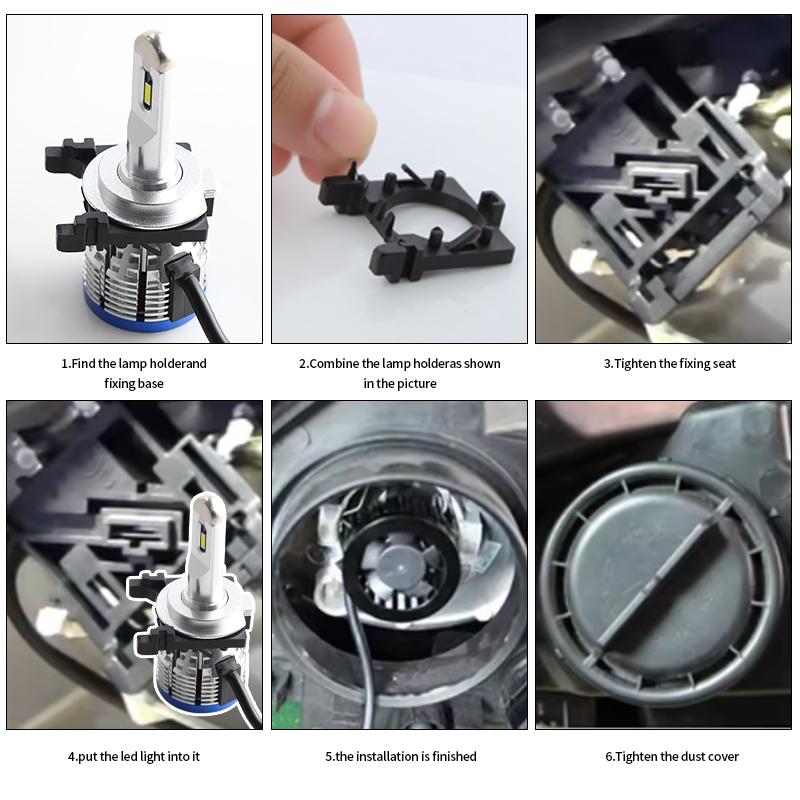 1.Find the lamp holderand fixing base

2.Combine the lamp holderas shown in the picture

3.Tighten the fixing seat

4.put the led light into it

5.the installation is finished

6.Tighten the dust cover