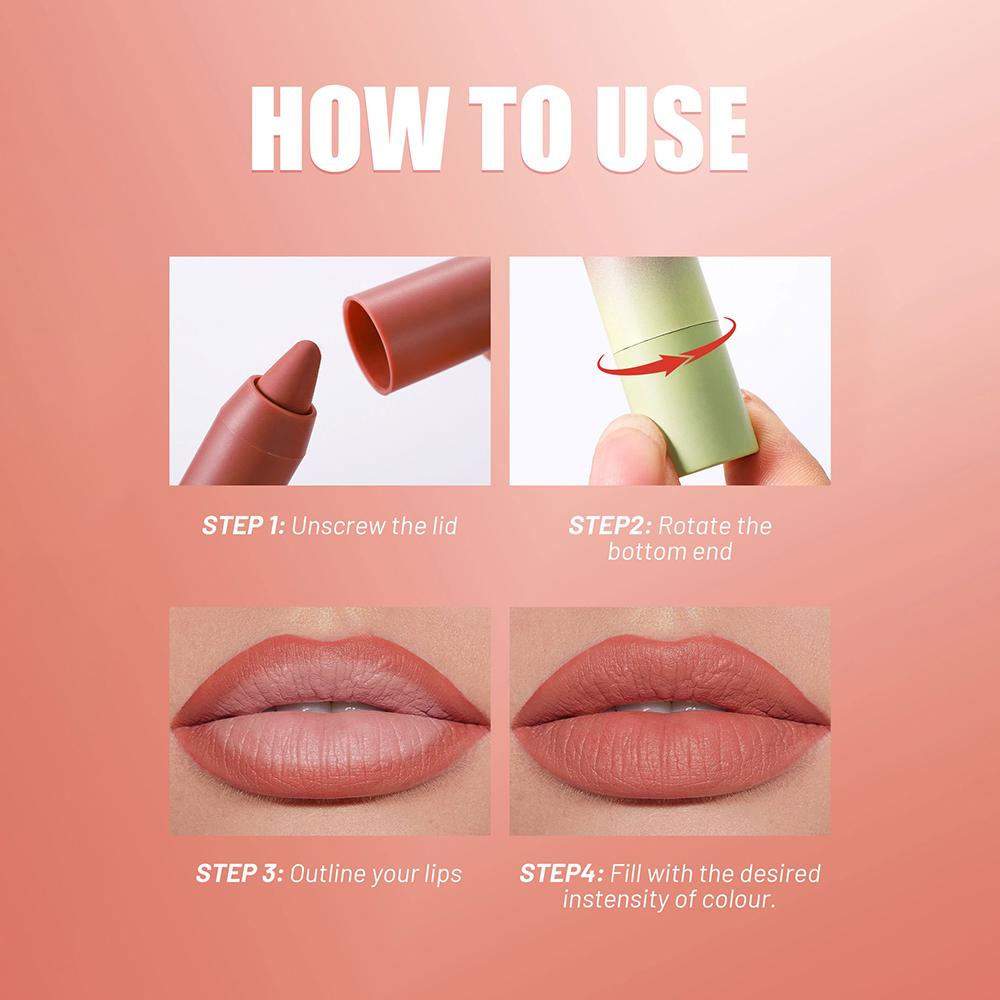 HOW TO USE

STEP 1: Unscrew the lid

STEP2: Rotate the bottom end

STEP 3: Outline your lips

STEP4: Fill with the desired instensity of colour.