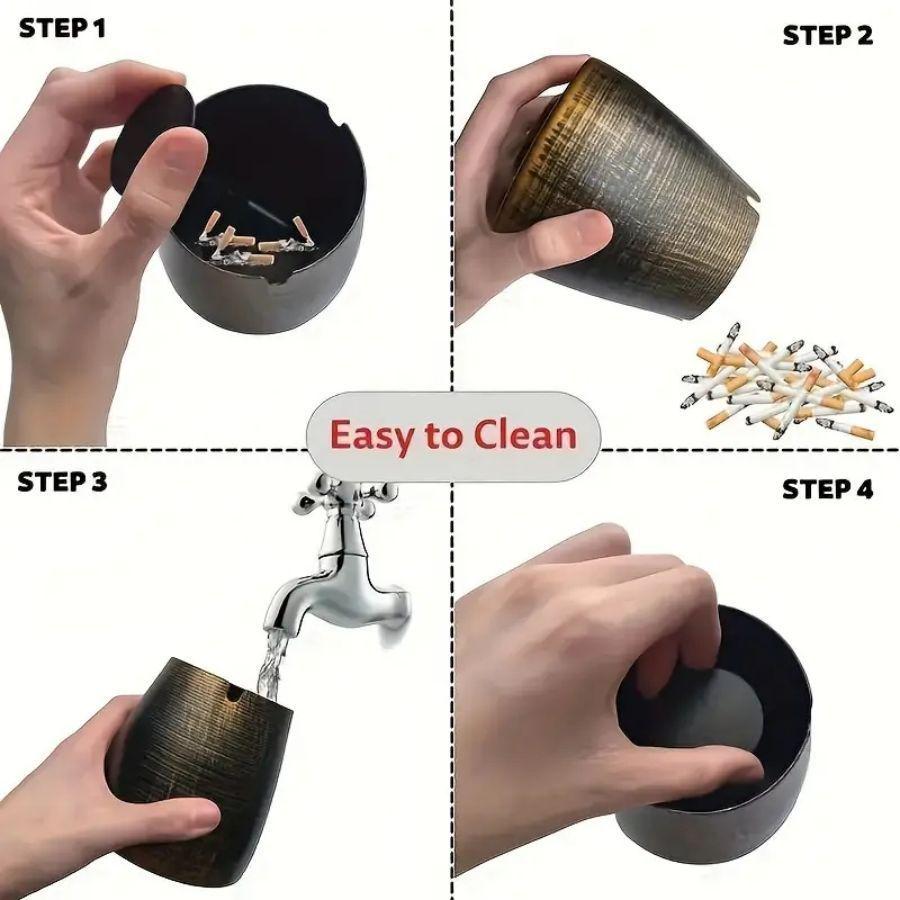 STEP 1

STEP 2

Easy to Clean

STEP 3

STEP 4