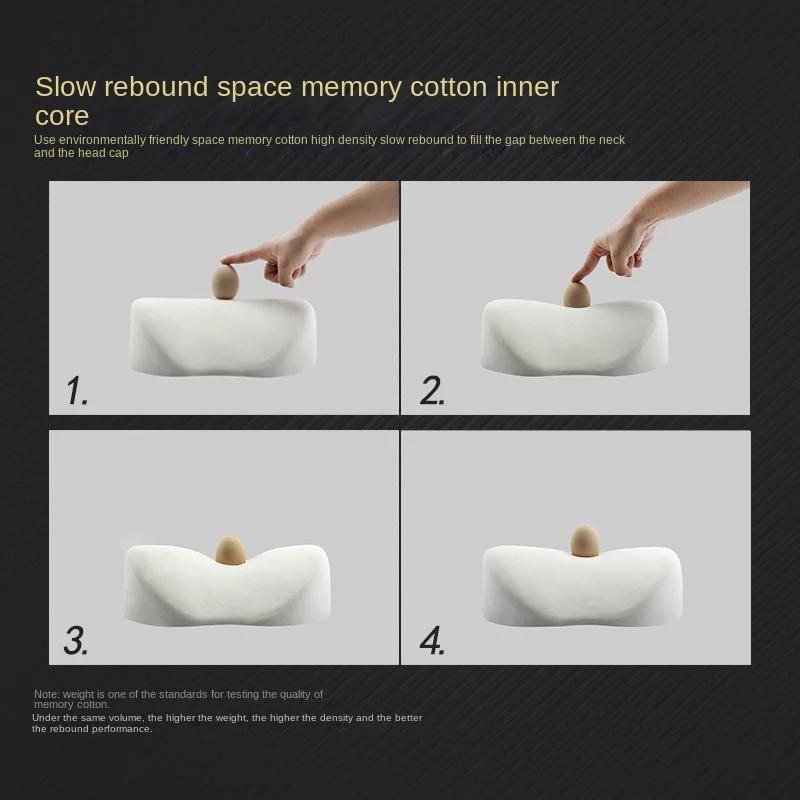 Slow rebound space memory cotton inner core

Use environmentally friendly space memory cotton high density slow rebound to fill the gap between the neck and the head cap

1.

2.

3.

4.

Note: weight is one of the standards for testing the quality of memory cotton.

Under the same volume, the higher the weight, the higher the density and the better the rebound performance.