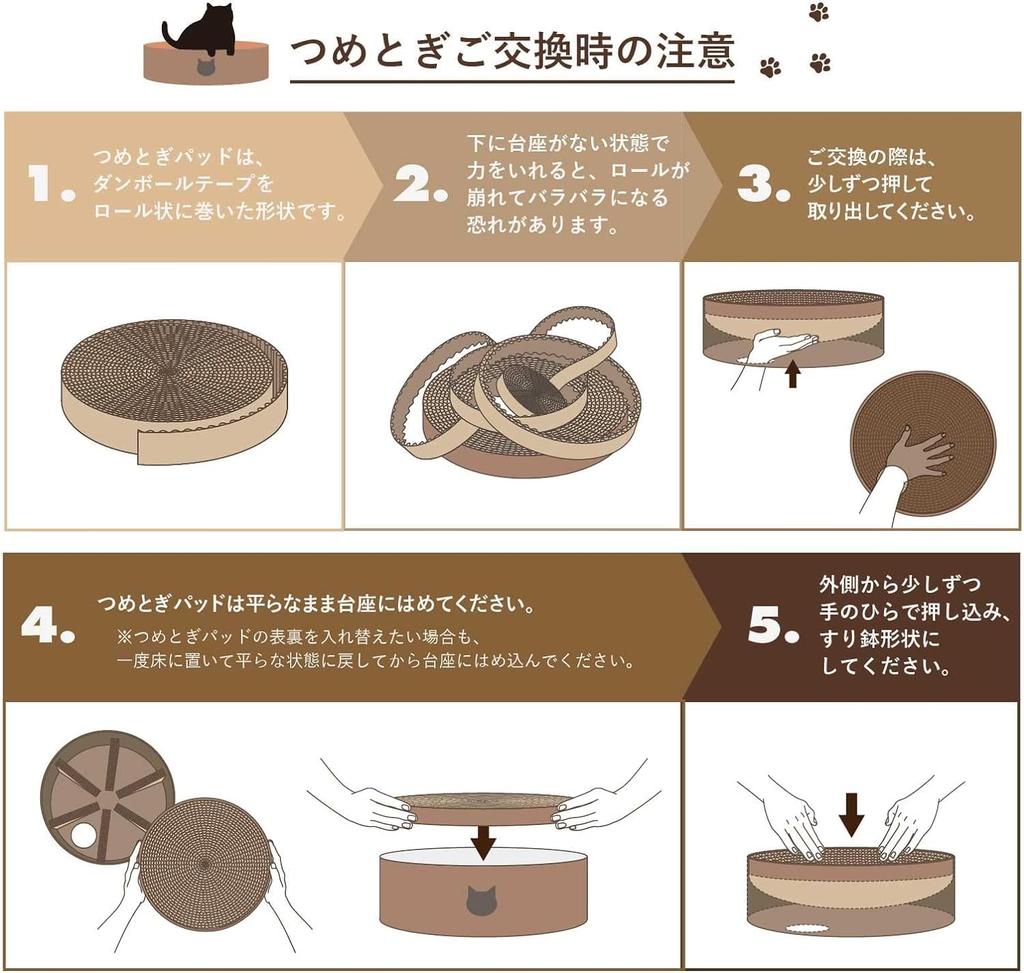 つめとぎご交換時の注意

1. つめとぎパッドは、ダンボールテープをロール状に巻いた形状です。

2. 下に台座がない状態で力をいれると、ロールが崩れてバラバラになる恐れがあります。

3. ご交換の際は、少しずつ押して取り出してください。

4. つめとぎパッドは平らなまま台座にはめてください。
※つめとぎパッドの表裏を入れ替えたい場合も、一度床に置いて平らな状態に戻してから台座にはめ込んでください。

5. 外側から少しずつ手のひらで押し込み、すり鉢形状にしてください。