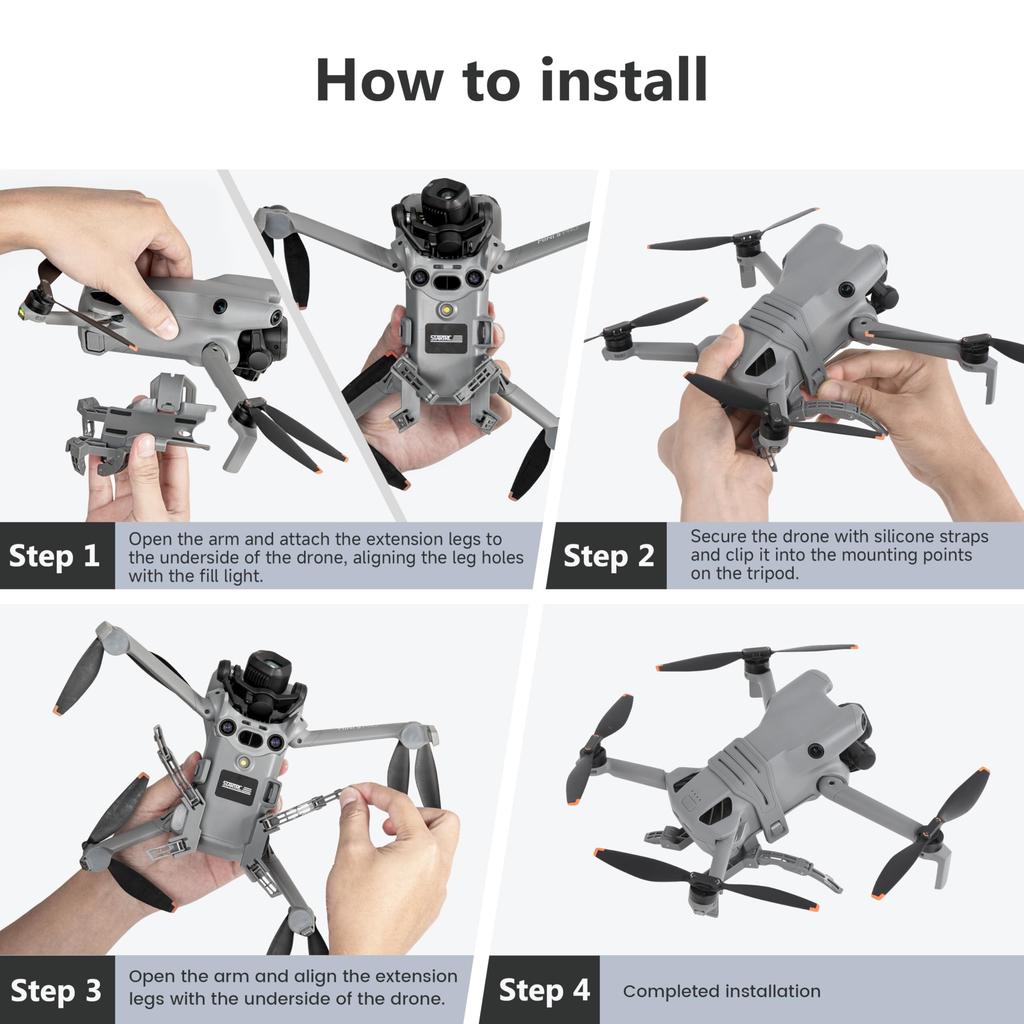 How to install

Step 1 Open the arm and attach the extension legs to the underside of the drone, aligning the leg holes with the fill light.

Step 2 Secure the drone with silicone straps and clip it into the mounting points on the tripod.

Step 3 Open the arm and align the extension legs with the underside of the drone.

Step 4 Completed installation