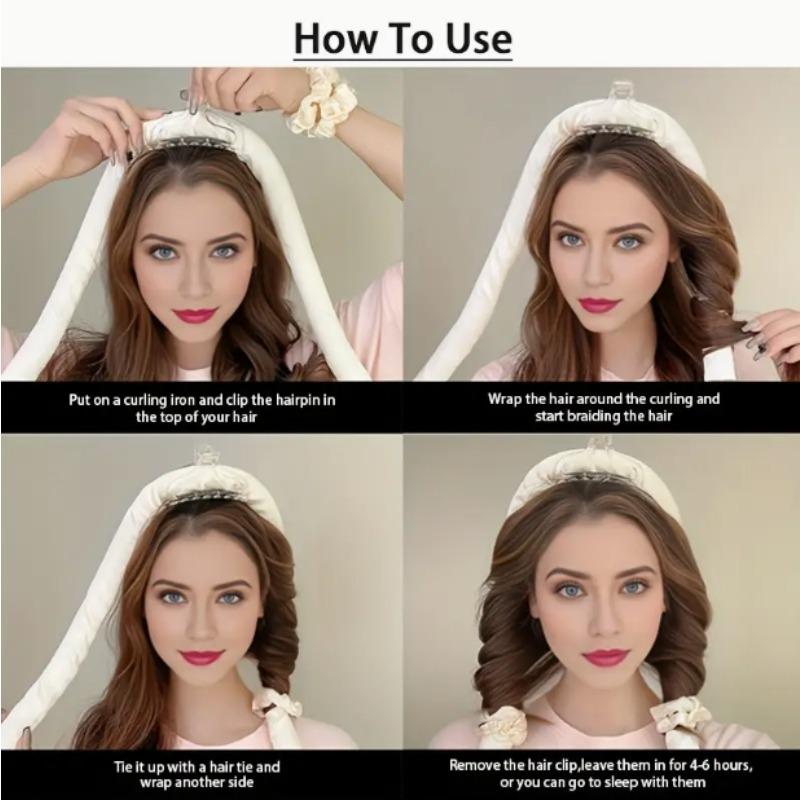 How To Use

Put on a curling iron and clip the hairpin in the top of your hair

Wrap the hair around the curling and start braiding the hair

Tie it up with a hair tie and wrap another side

Remove the hair clip,leave them in for 4-6 hours, or you can go to sleep with them