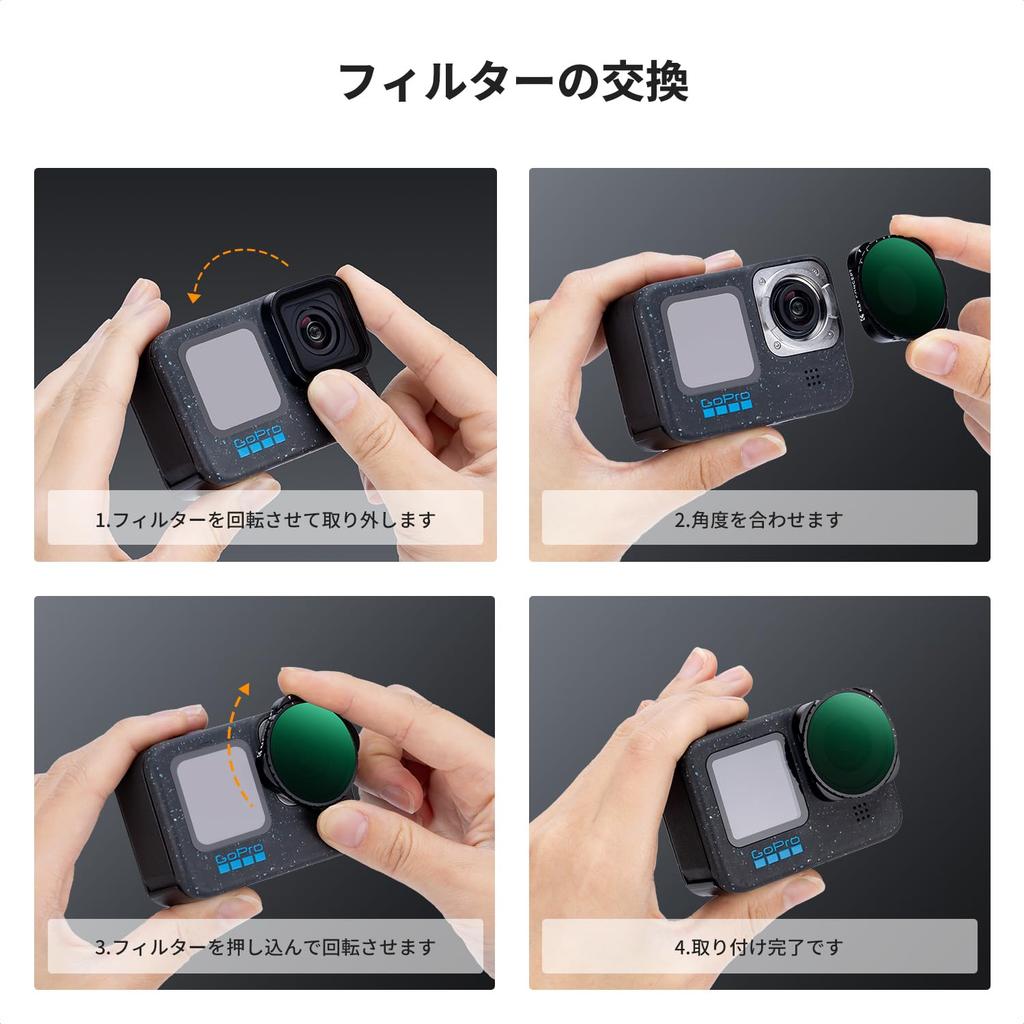 フィルターの交換

GoPro

1.フィルターを回転させて取り外します

GoPro

2.角度を合わせます

GoPro

3.フィルターを押し込んで回転させます

GoPro

4.取り付け完了です