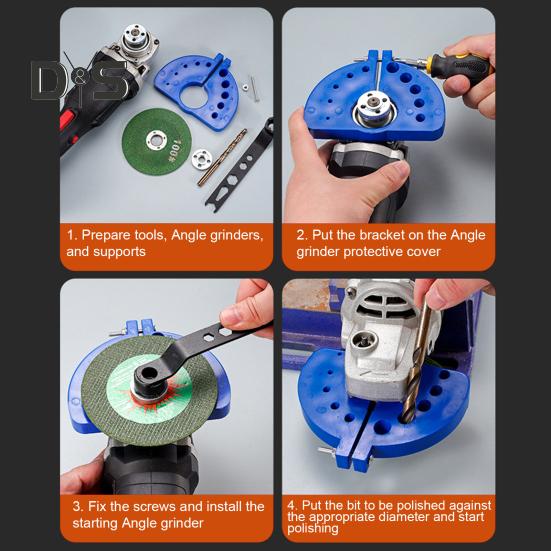 D&S

100#

1. Prepare tools, Angle grinders, and supports

2. Put the bracket on the Angle grinder protective cover

3. Fix the screws and install the starting Angle grinder

4. Put the bit to be polished against the appropriate diameter and start polishing