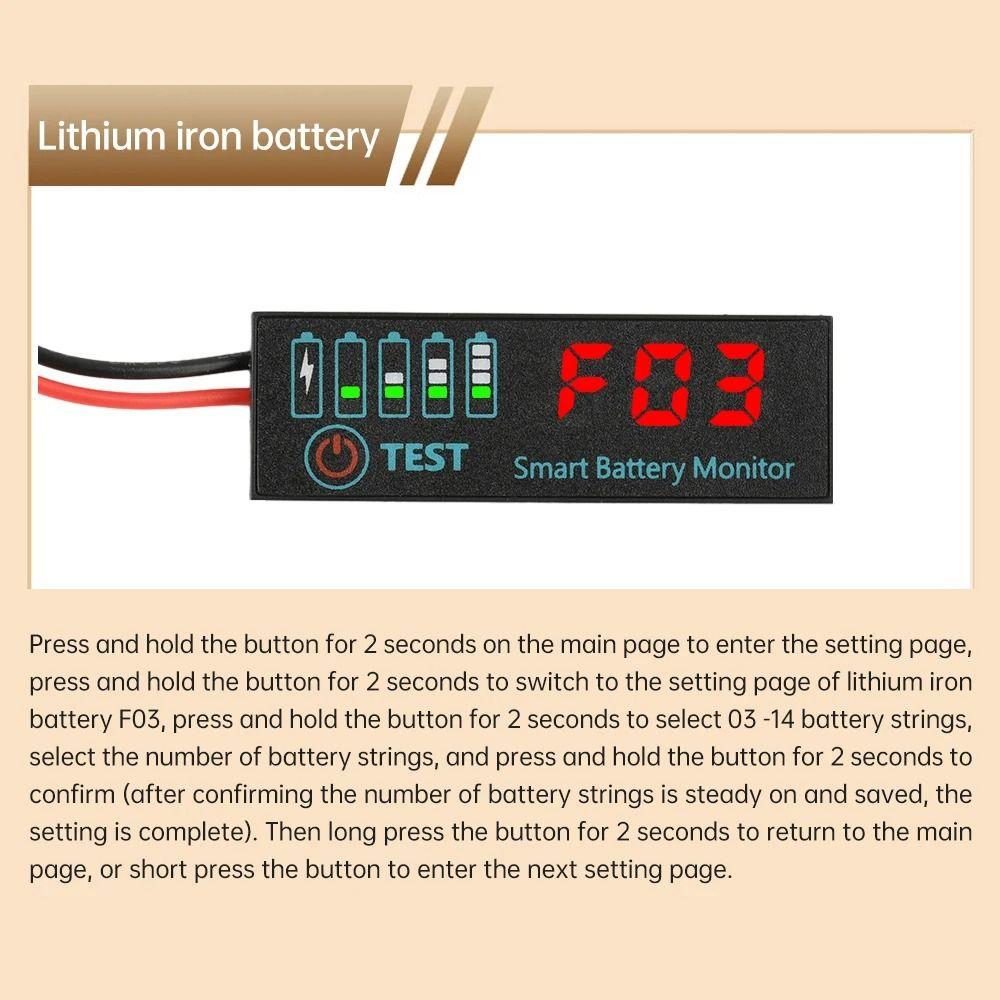 Lithium iron battery

F03

TEST

Smart Battery Monitor

Press and hold the button for 2 seconds on the main page to enter the setting page, press and hold the button for 2 seconds to switch to the setting page of lithium iron battery F03, press and hold the button for 2 seconds to select 03 -14 battery strings, select the number of battery strings, and press and hold the button for 2 seconds to confirm (after confirming the number of battery strings is steady on and saved, the setting is complete). Then long press the button for 2 seconds to return to the main page, or short press the button to enter the next setting page.