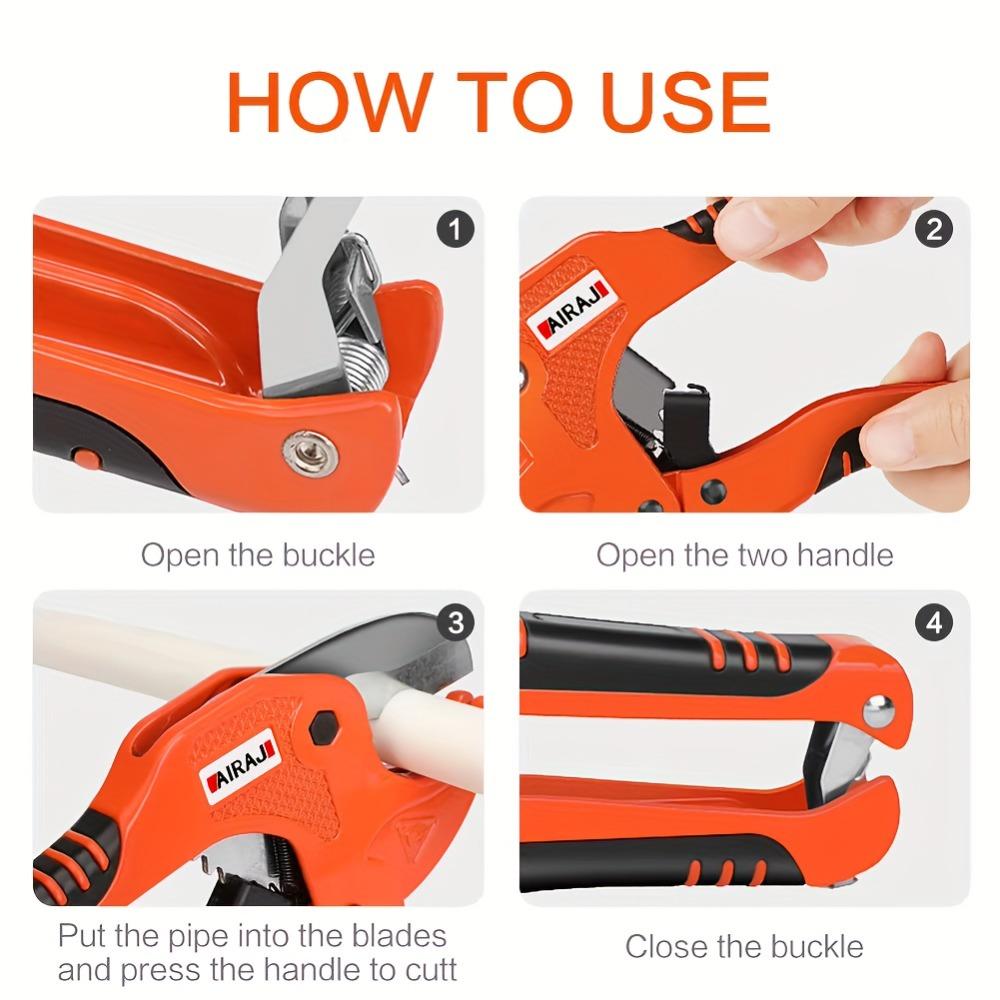 HOW TO USE

1

Open the buckle

2

AIRAJ

Open the two handle

3

AIRAJ

Put the pipe into the blades and press the handle to cutt

4

Close the buckle