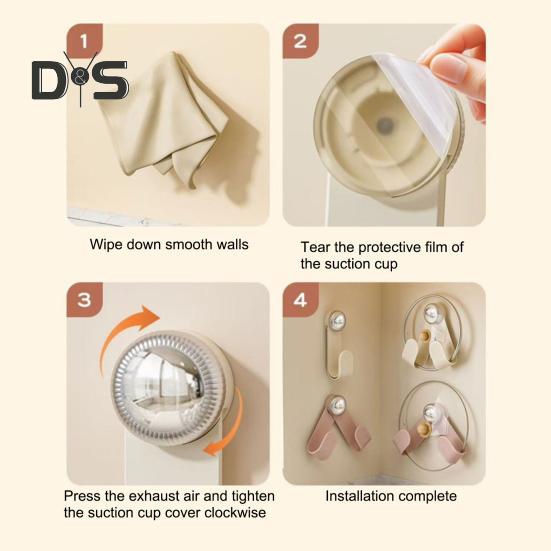 1

D&S

Wipe down smooth walls

2

Tear the protective film of the suction cup

3

Press the exhaust air and tighten the suction cup cover clockwise

4

Installation complete