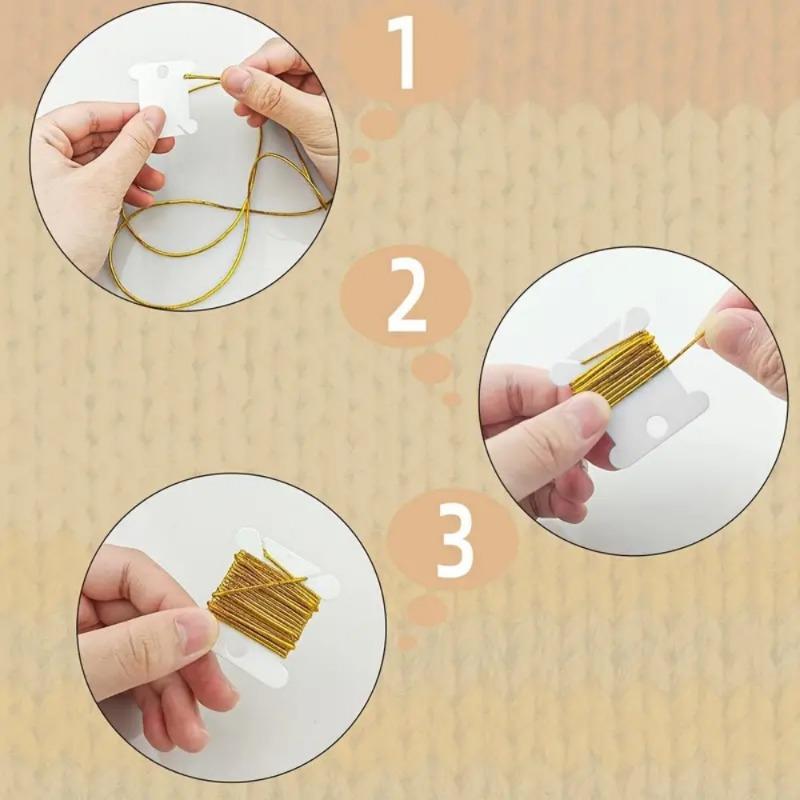 1

2

3