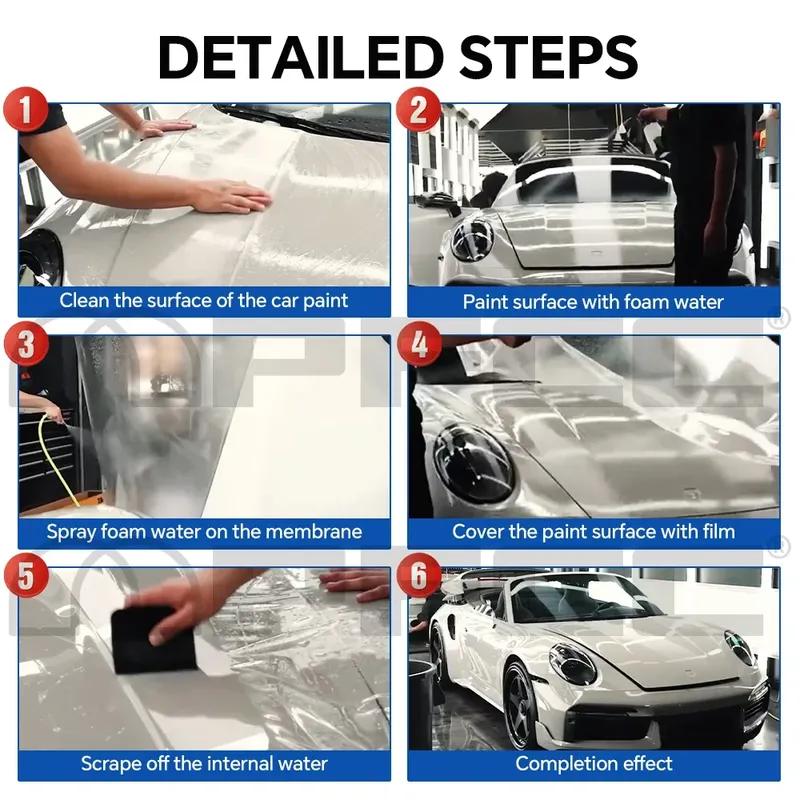 DETAILED STEPS

1
Clean the surface of the car paint

2
Paint surface with foam water

3
Spray foam water on the membrane

4
Cover the paint surface with film

5
Scrape off the internal water

6
Completion effect