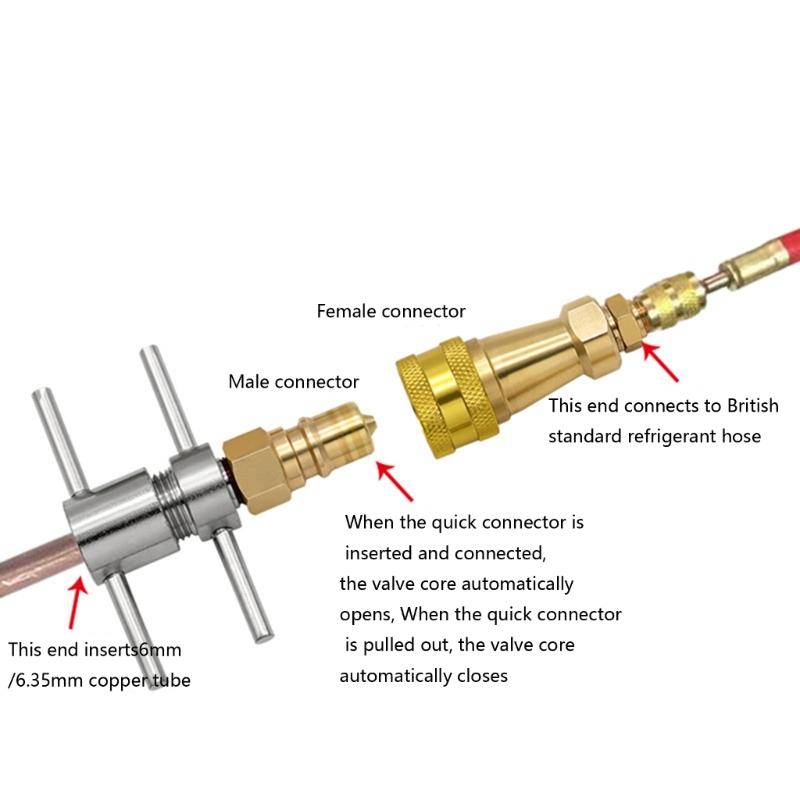 Female connector

Male connector

This end connects to British standard refrigerant hose

When the quick connector is inserted and connected, the valve core automatically opens, When the quick connector is pulled out, the valve core automatically closes

This end inserts6mm /6.35mm copper tube