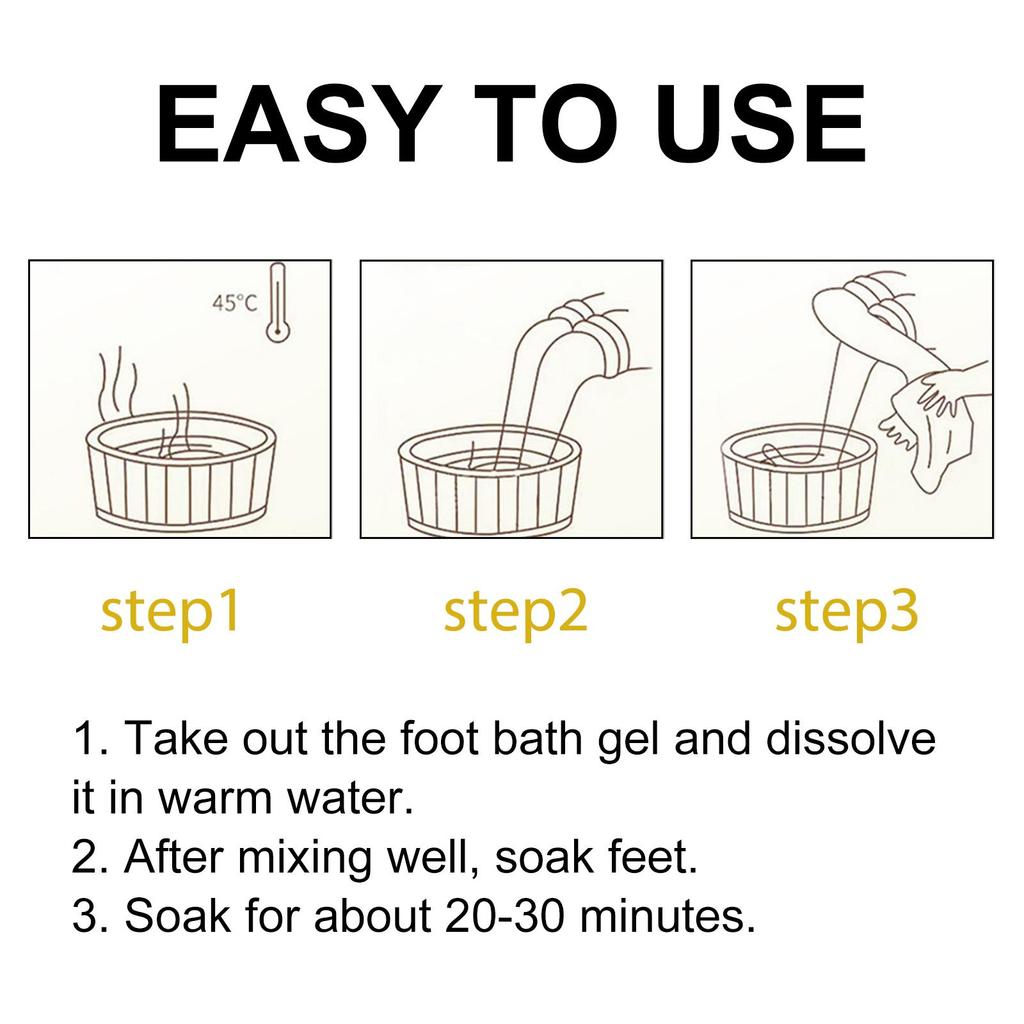 EASY TO USE

45°C

step1

step2

step3

1. Take out the foot bath gel and dissolve it in warm water.
2. After mixing well, soak feet.
3. Soak for about 20-30 minutes.