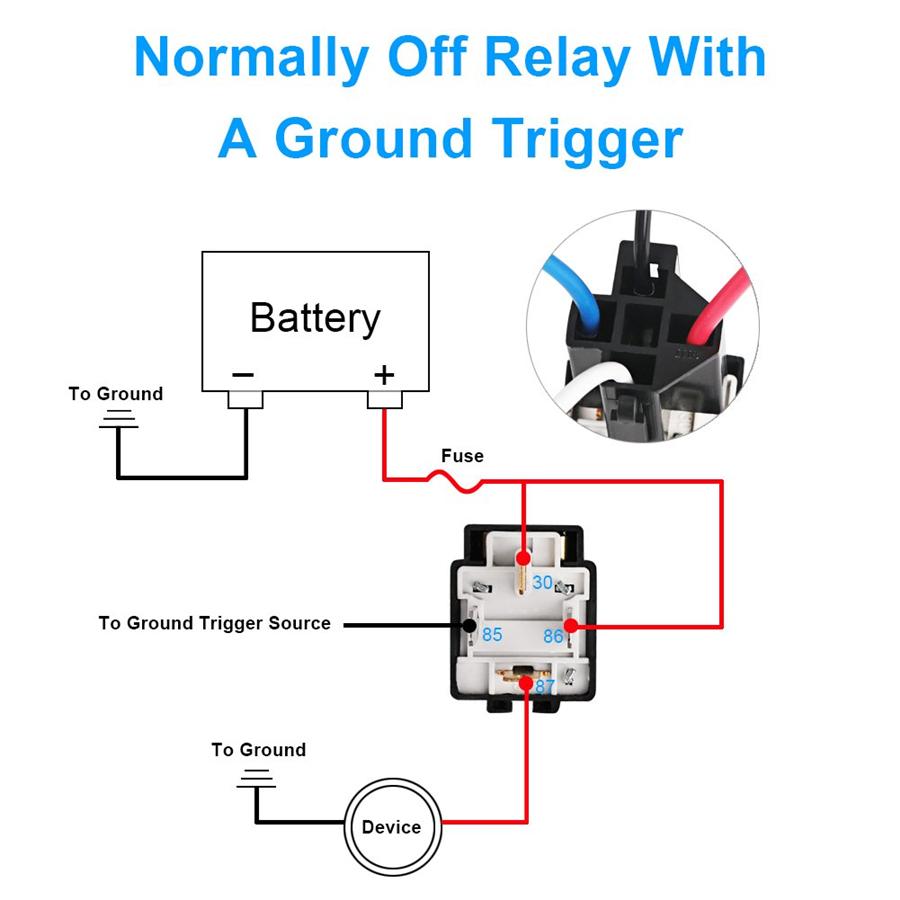 Normally Off Relay With A Ground Trigger

Battery
−
+
To Ground
Fuse
30
To Ground Trigger Source
85
86
87
To Ground
Device