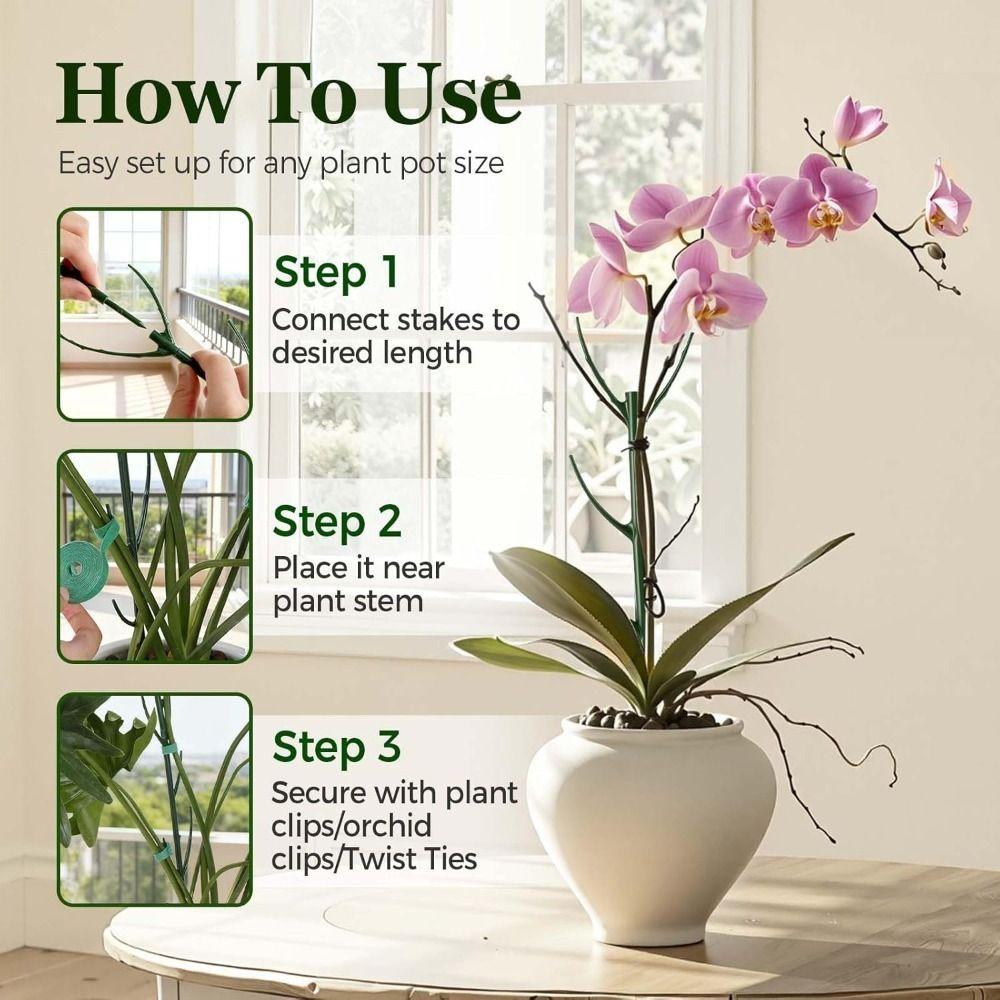 How To Use

Easy set up for any plant pot size

Step 1
Connect stakes to desired length

Step 2
Place it near plant stem

Step 3
Secure with plant clips/orchid clips/Twist Ties