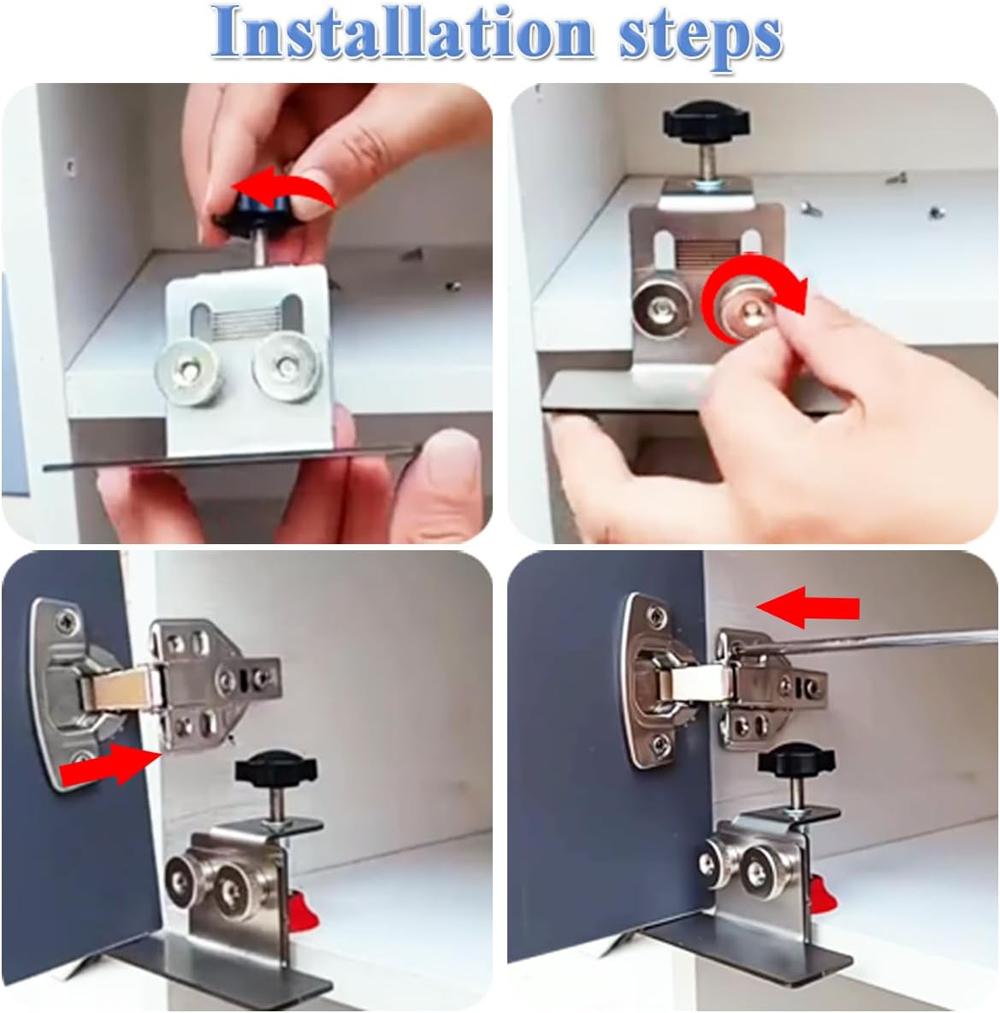 Installation steps