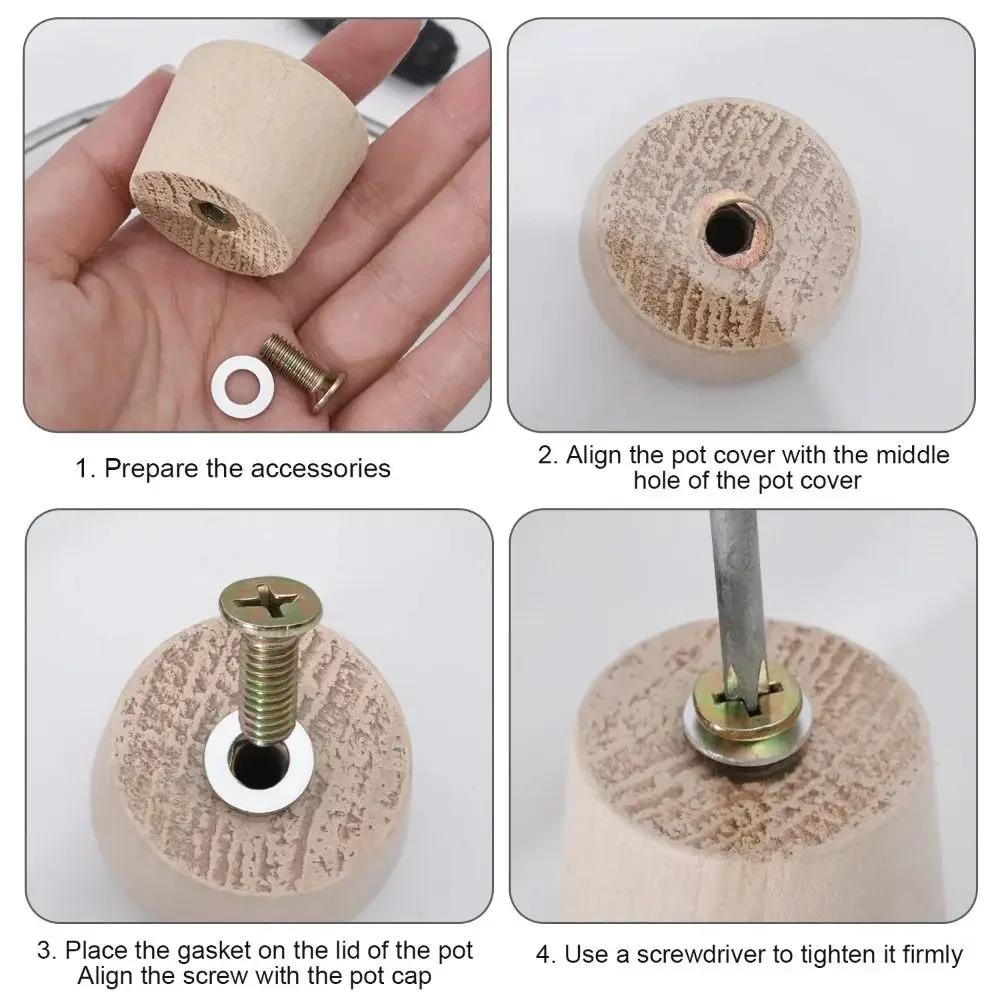 1. Prepare the accessories

2. Align the pot cover with the middle hole of the pot cover

3. Place the gasket on the lid of the pot
Align the screw with the pot cap

4. Use a screwdriver to tighten it firmly