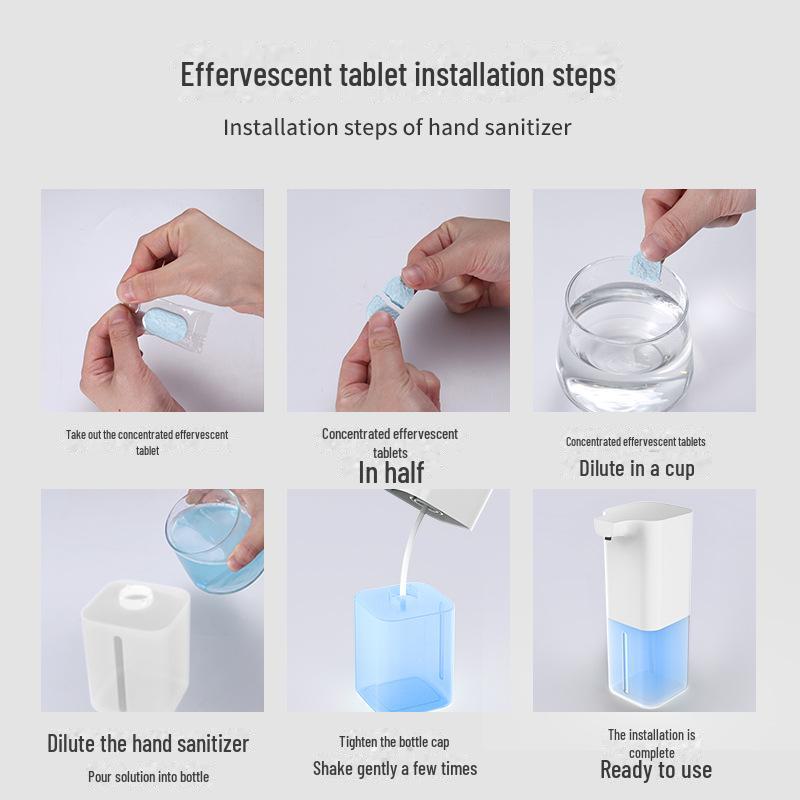 Effervescent tablet installation steps

Installation steps of hand sanitizer

Take out the concentrated effervescent tablet

Concentrated effervescent tablets
In half

Concentrated effervescent tablets
Dilute in a cup

Dilute the hand sanitizer
Pour solution into bottle

Tighten the bottle cap
Shake gently a few times

The installation is complete
Ready to use