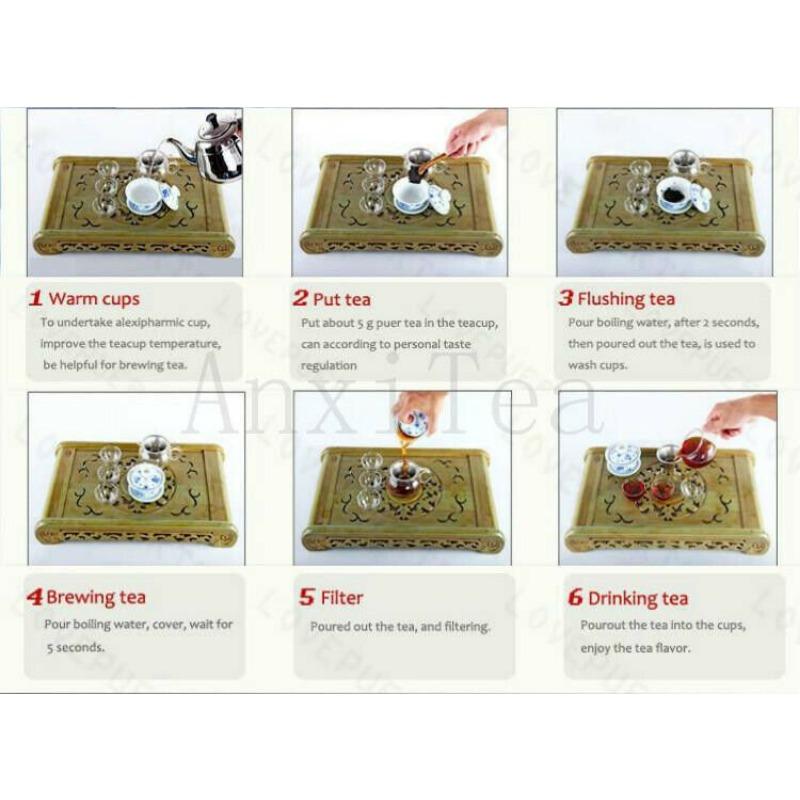 1 Warm cups
To undertake alexipharmic cup, improve the teacup temperature, be helpful for brewing tea.

2 Put tea
Put about 5 g puer tea in the teacup, can according to personal taste regulation

3 Flushing tea
Pour boiling water, after 2 seconds, then poured out the tea, is used to wash cups.

AnxiTea

4 Brewing tea
Pour boiling water, cover, wait for 5 seconds.

5 Filter
Poured out the tea, and filtering.

6 Drinking tea
Pourout the tea into the cups, enjoy the tea flavor.