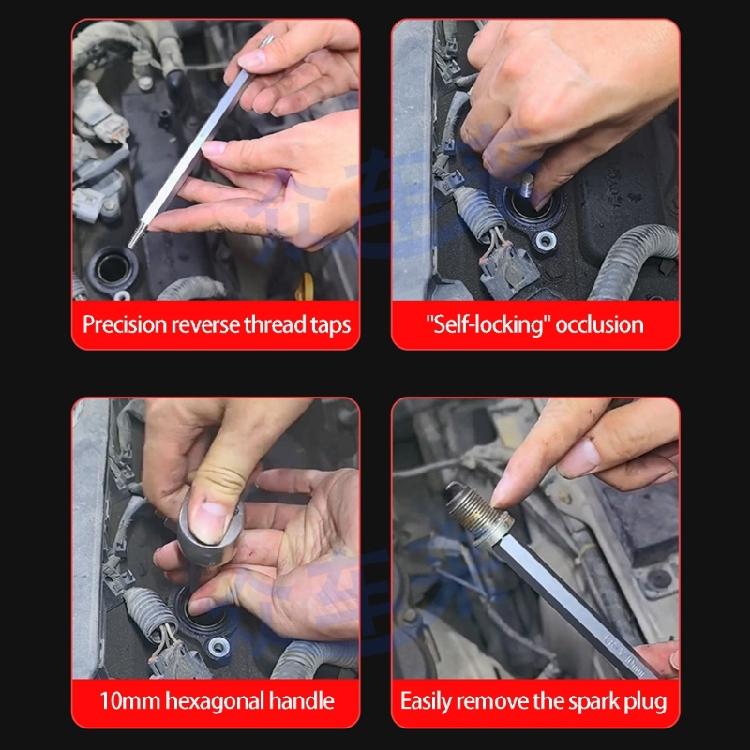 Precision reverse thread taps

"Self-locking" occlusion

10mm hexagonal handle

Easily remove the spark plug