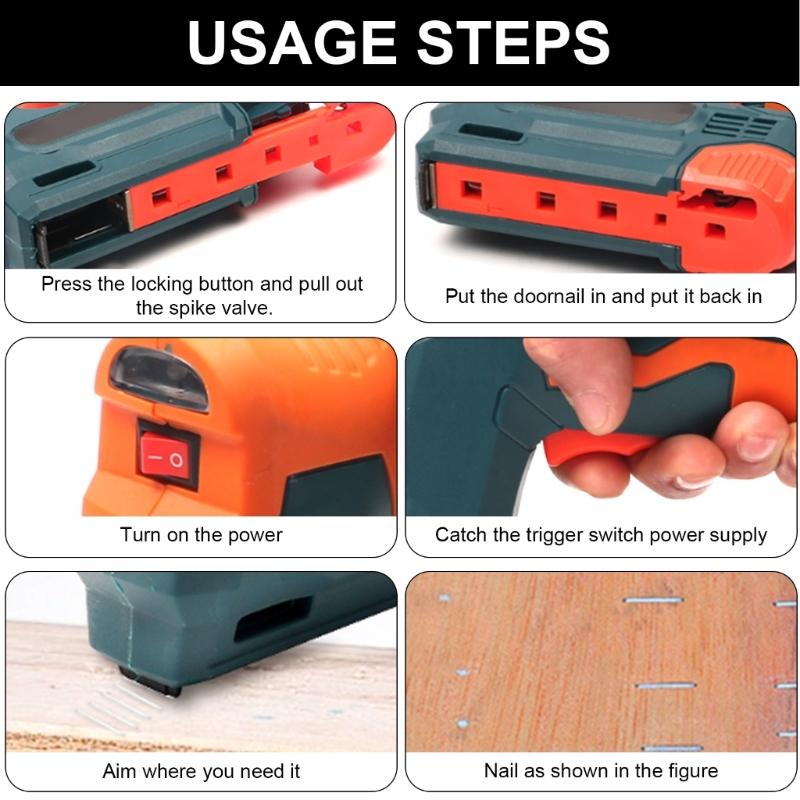 USAGE STEPS

Press the locking button and pull out the spike valve.

Put the doornail in and put it back in

Turn on the power

Catch the trigger switch power supply

Aim where you need it

Nail as shown in the figure