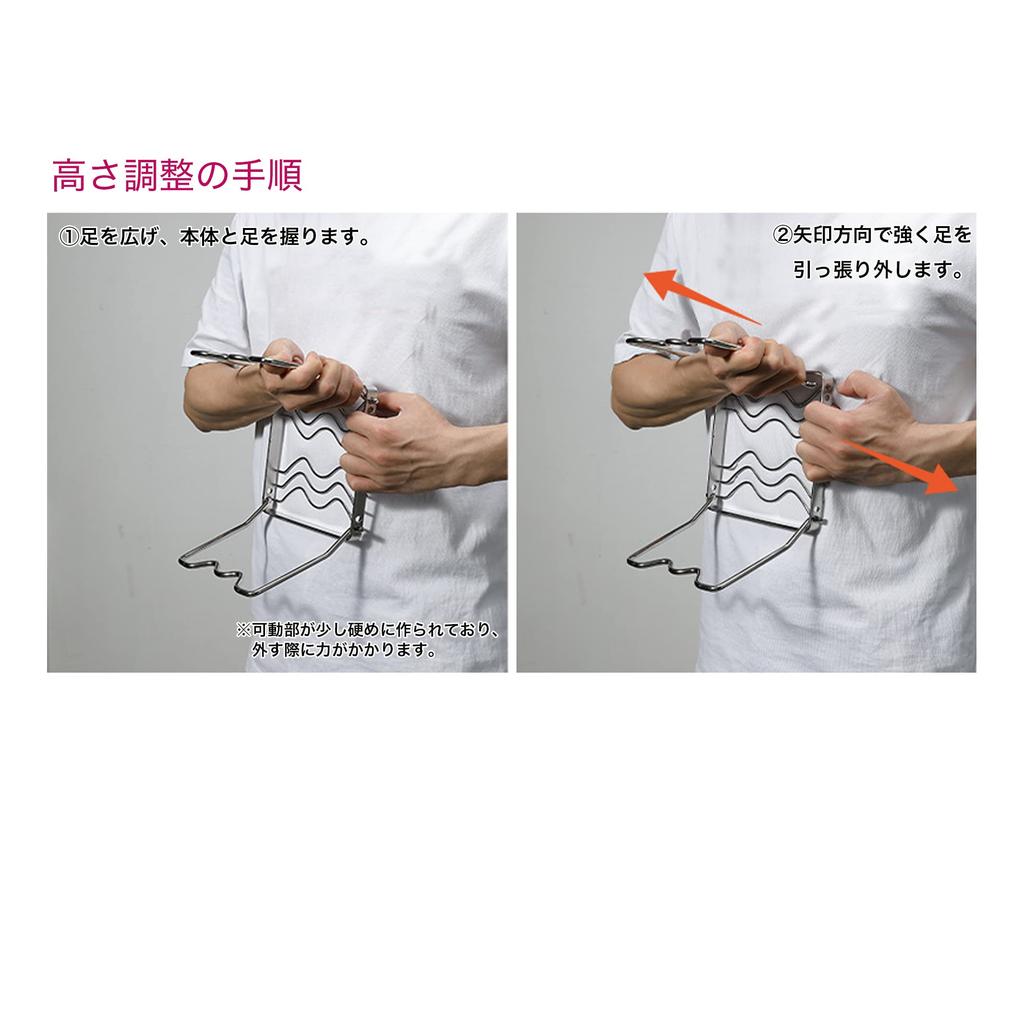 高さ調整の手順

①足を広げ、本体と足を握ります。

※可動部が少し硬めに作られており、外す際に力がかかります。

②矢印方向で強く足を引っ張り外します。