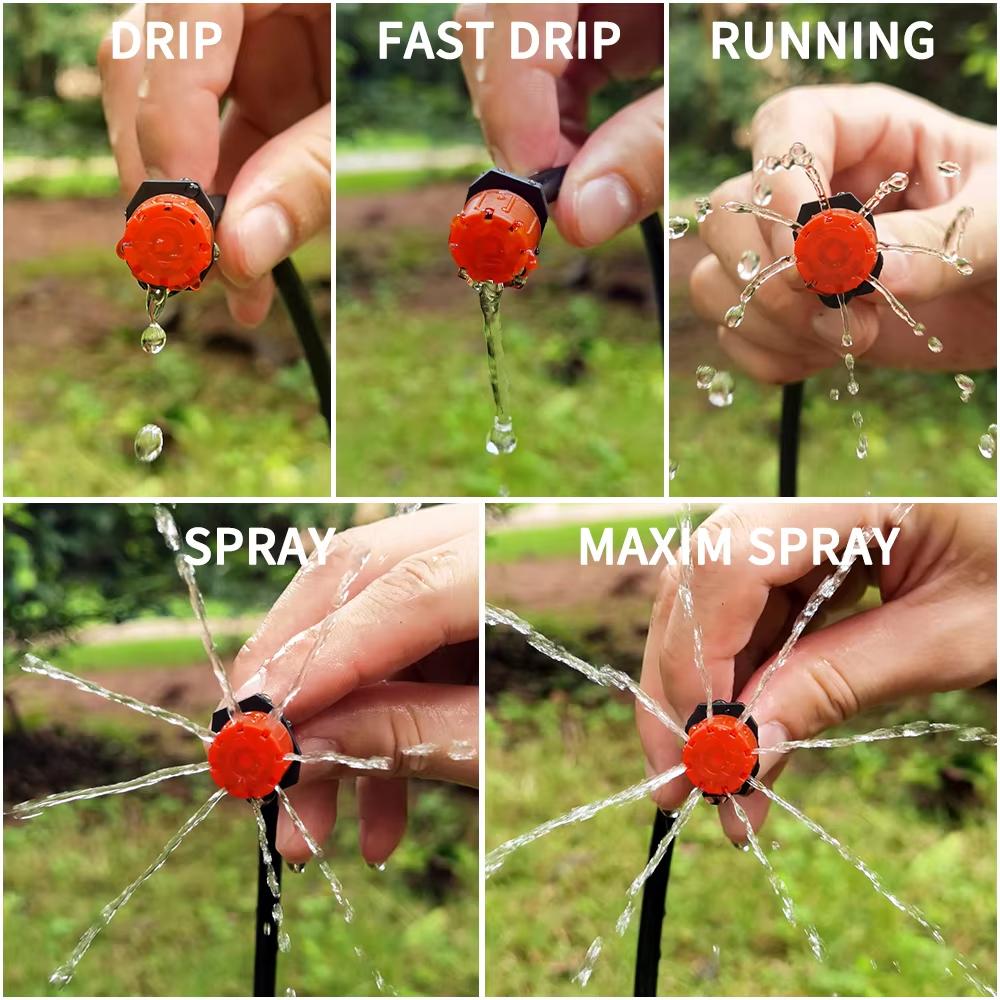 DRIP

FAST DRIP

RUNNING

SPRAY

MAXIM SPRAY