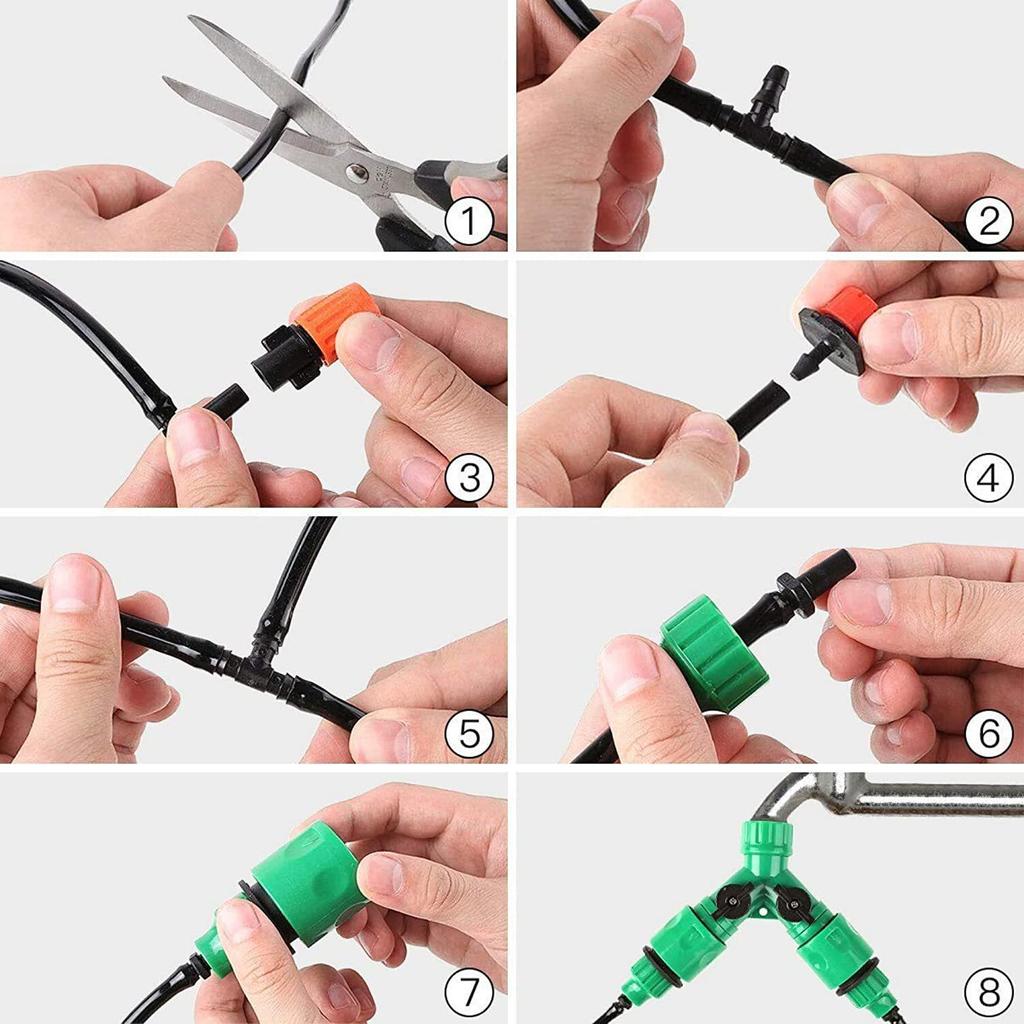 1
2
3
4
5
6
7
8