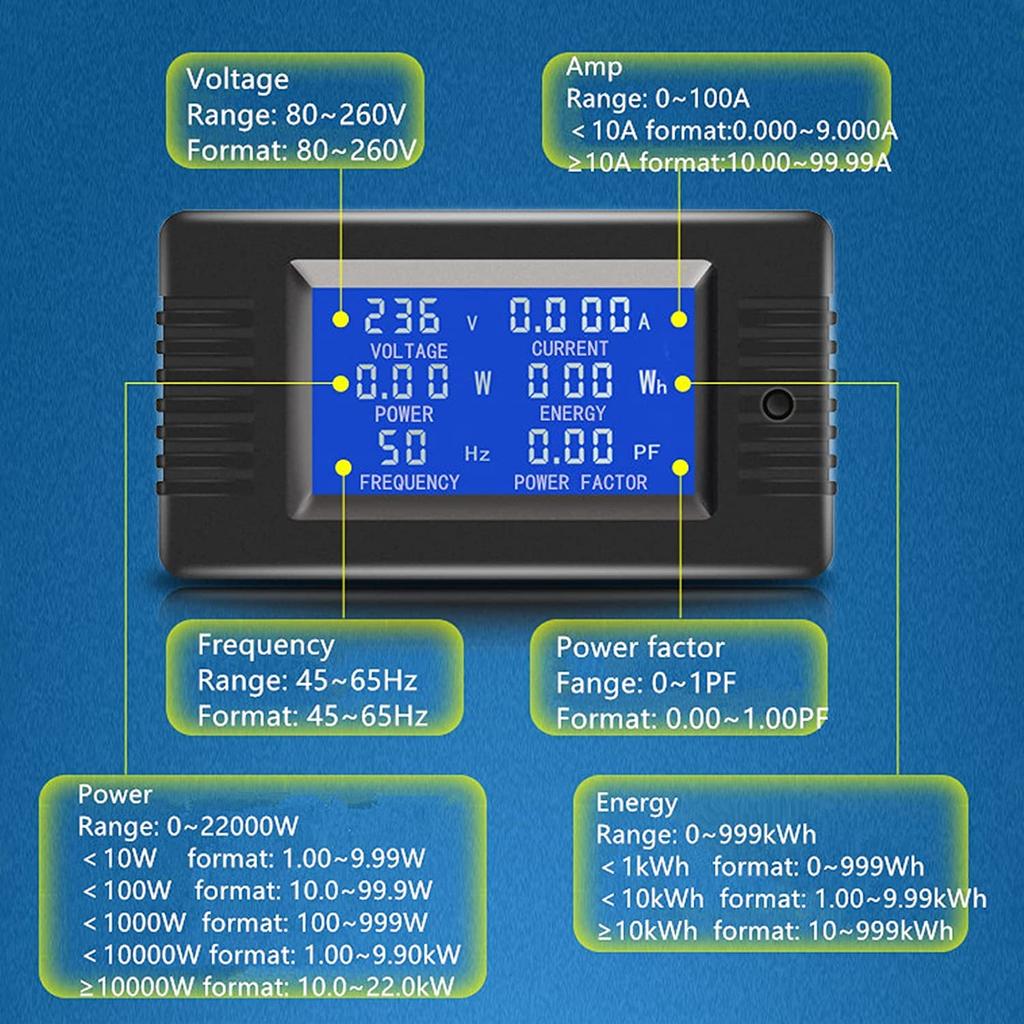 Voltage
Range: 80~260V
Format: 80~260V

Amp
Range: 0~100A
< 10A format:0.000~9.000A
≥10A format:10.00~99.99A

236 V
VOLTAGE
0.000 A
CURRENT
0.00 W
POWER
000 Wh
ENERGY
50 Hz
FREQUENCY
0.00 PF
POWER FACTOR

Frequency
Range: 45~65Hz
Format: 45~65Hz

Power factor
Fange: 0~1PF
Format: 0.00~1.00PF

Power
Range: 0~22000W
< 10W format: 1.00~9.99W
< 100W format: 10.0~99.9W
< 1000W format: 100~999W
< 10000W format: 1.00~9.90kW
≥10000W format: 10.0~22.0kW

Energy
Range: 0~999kWh
< 1kWh format: 0~999Wh
< 10kWh format: 1.00~9.99kWh
≥10kWh format: 10~999kWh