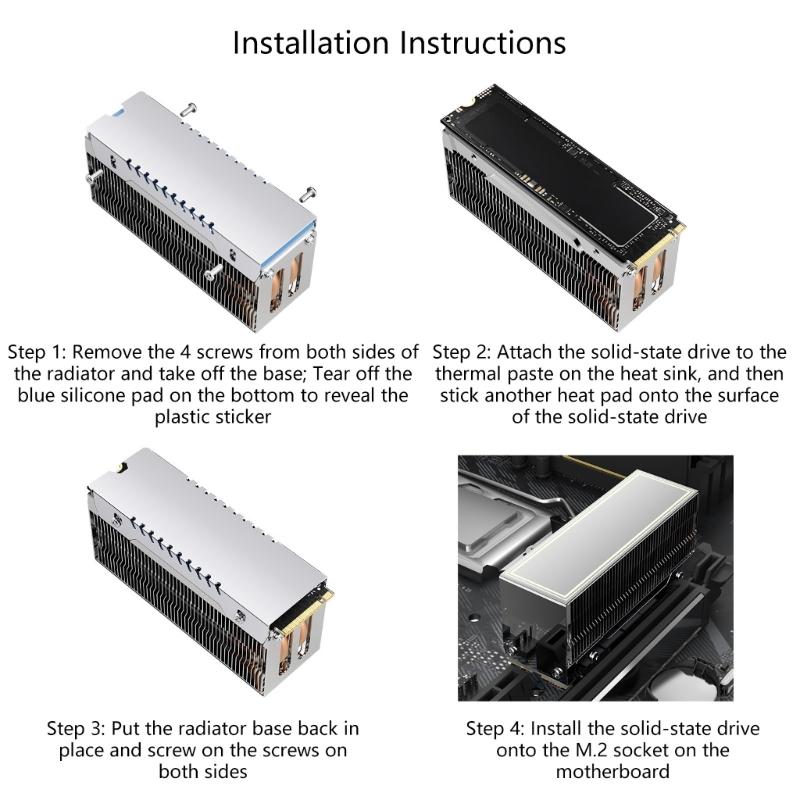 Installation Instructions

Step 1: Remove the 4 screws from both sides of the radiator and take off the base; Tear off the blue silicone pad on the bottom to reveal the plastic sticker

Step 2: Attach the solid-state drive to the thermal paste on the heat sink, and then stick another heat pad onto the surface of the solid-state drive

Step 3: Put the radiator base back in place and screw on the screws on both sides

Step 4: Install the solid-state drive onto the M.2 socket on the motherboard