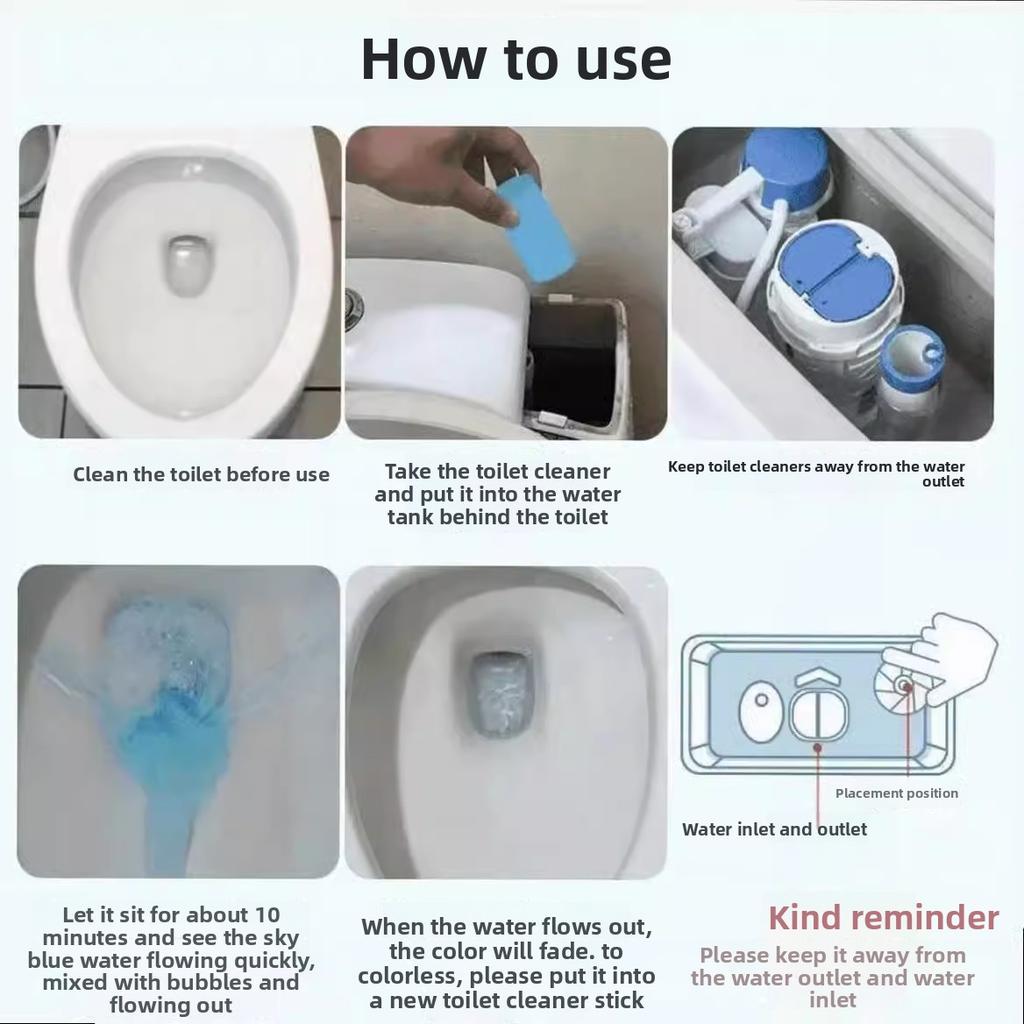 How to use

Clean the toilet before use

Take the toilet cleaner and put it into the water tank behind the toilet

Keep toilet cleaners away from the water outlet

Placement position

Water inlet and outlet

Let it sit for about 10 minutes and see the sky blue water flowing quickly, mixed with bubbles and flowing out

When the water flows out, the color will fade. to colorless, please put it into a new toilet cleaner stick

Kind reminder

Please keep it away from the water outlet and water inlet