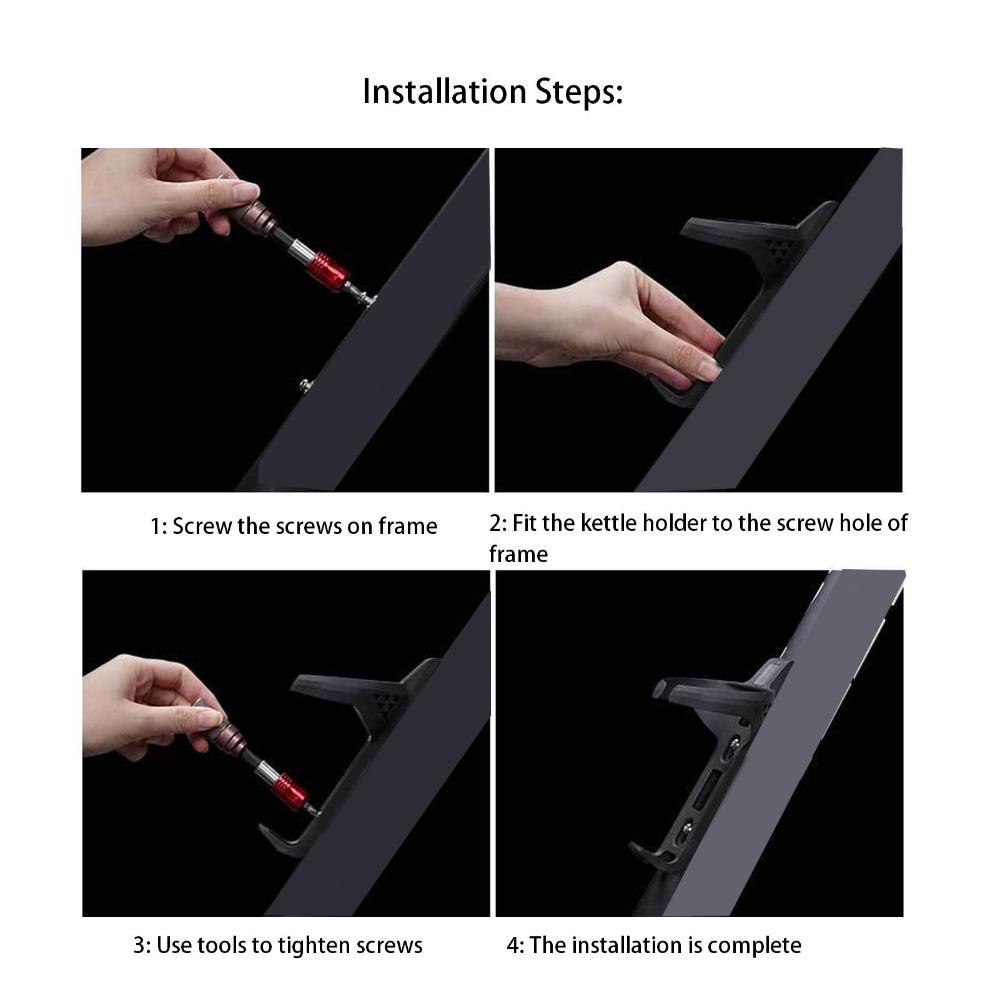 Installation Steps:

1: Screw the screws on frame

2: Fit the kettle holder to the screw hole of frame

3: Use tools to tighten screws

4: The installation is complete