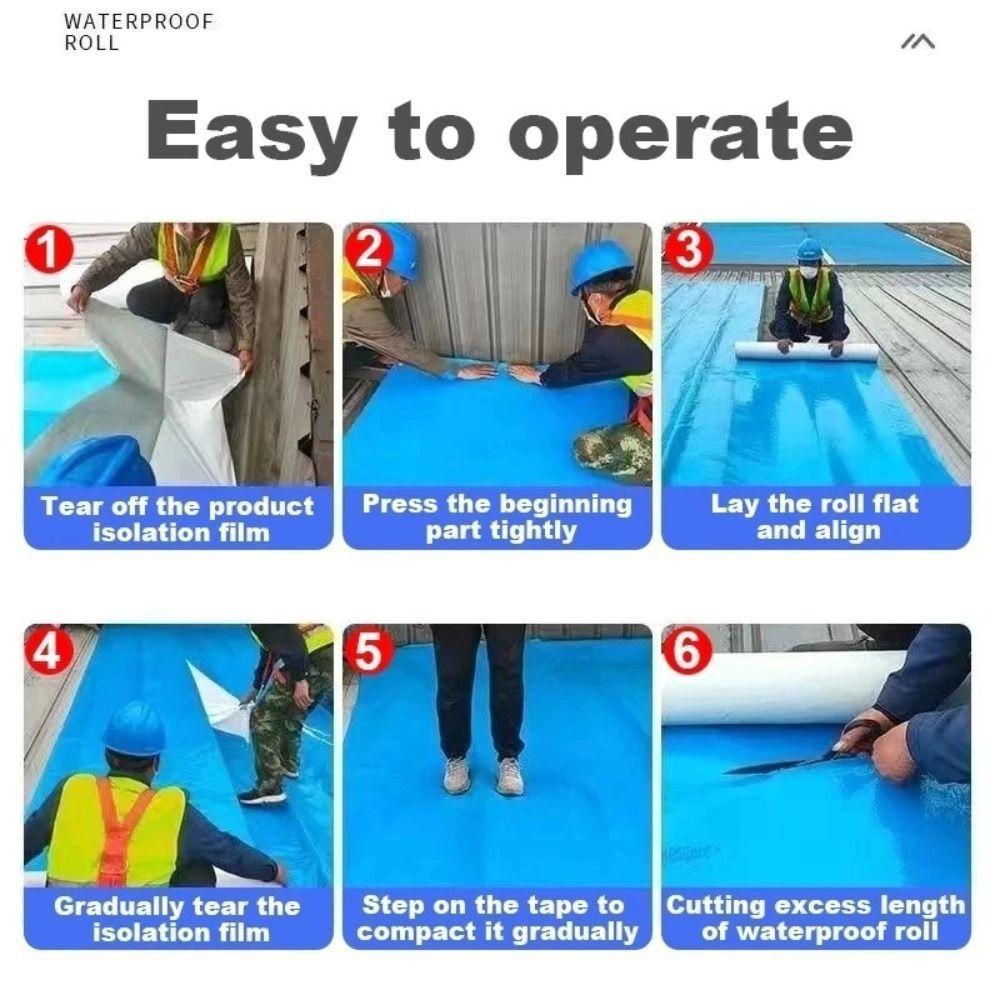 WATERPROOF
ROLL

Easy to operate

1
Tear off the product isolation film

2
Press the beginning part tightly

3
Lay the roll flat and align

4
Gradually tear the isolation film

5
Step on the tape to compact it gradually

6
Cutting excess length of waterproof roll